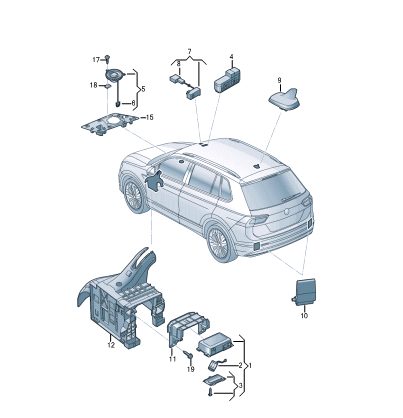 17
18
5
6
15
7
8
4
9
10
12
11
19
2
1
3