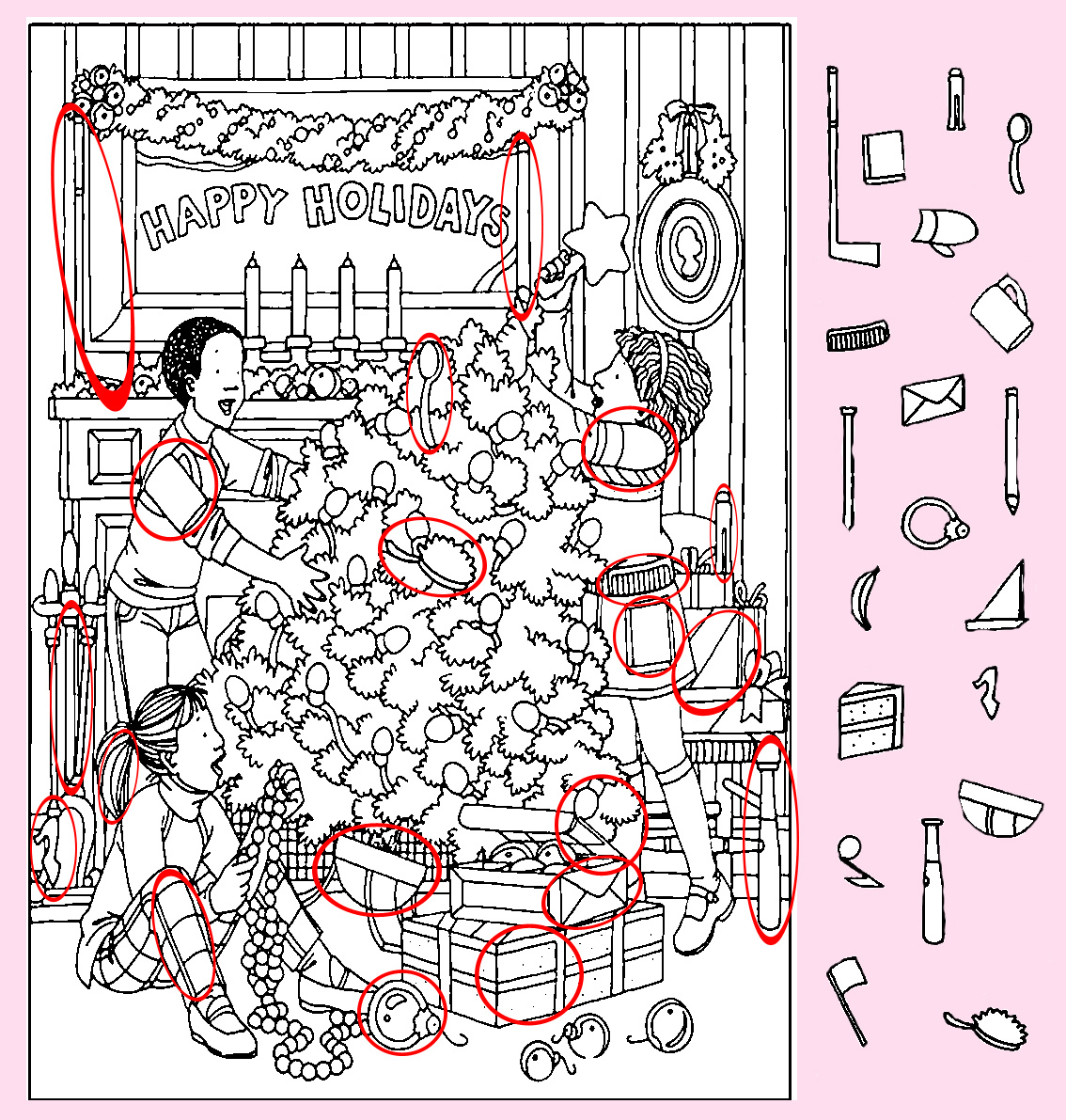 HAPPY HOLIDAYS