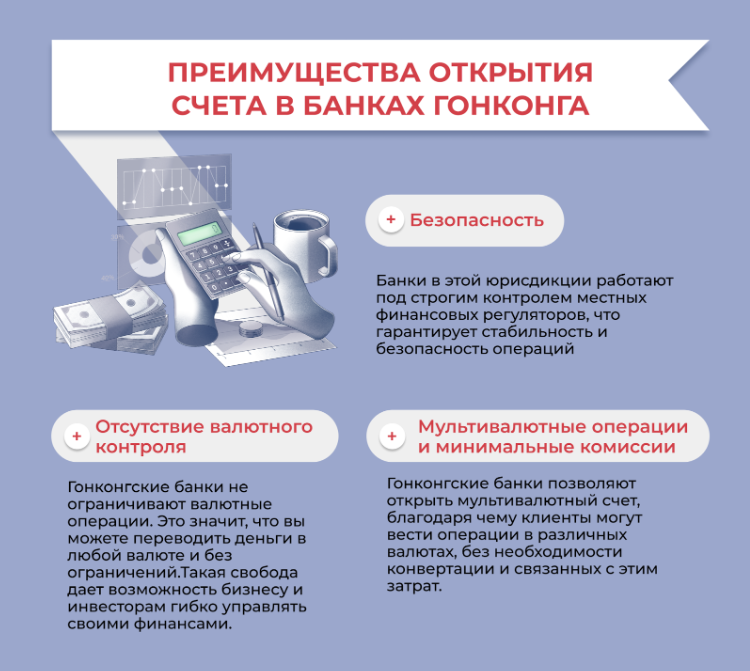 ПРЕИМУЩЕСТВА ОТКРЫТИЯ СЧЕТА В БАНКАХ ГОНКОНГА

+ Безопасность

Банки в этой юрисдикции работают под строгим контролем местных финансовых регуляторов, что гарантирует стабильность и безопасность операций

+ Отсутствие валютного контроля

Гонконгские банки не ограничивают валютные операции. Это значит, что вы можете переводить деньги в любой валюте и без ограничений.Такая свобода дает возможность бизнесу и инвесторам гибко управлять своими финансами.

+ Мультивалютные операции и минимальные комиссии

Гонконгские банки позволяют открыть мультивалютный счет, благодаря чему клиенты могут вести операции в различных валютах, без необходимости конвертации и связанных с этим затрат.