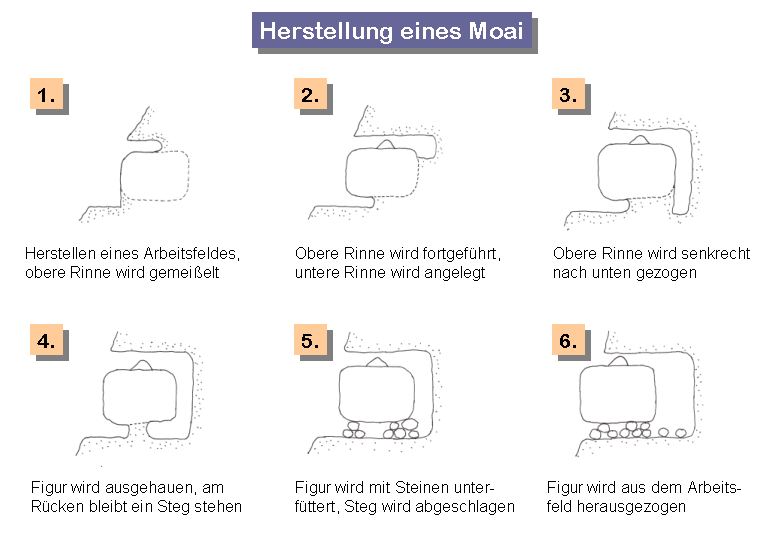 Herstellung eines Moai

1.

Herstellen eines Arbeitsfeldes, obere Rinne wird gemeißelt

2.

Obere Rinne wird fortgeführt, untere Rinne wird angelegt

3.

Obere Rinne wird senkrecht nach unten gezogen

4.

Figur wird ausgehauen, am Rücken bleibt ein Steg stehen

5.

Figur wird mit Steinen unterfüttert, Steg wird abgeschlagen

6.

Figur wird aus dem Arbeitsfeld herausgezogen