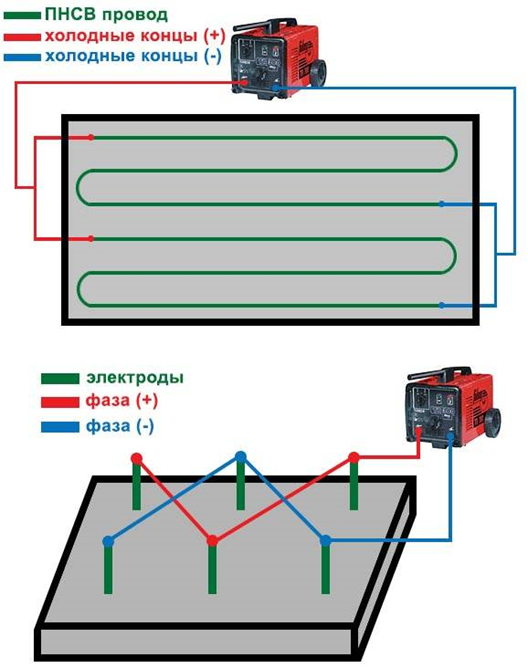 ПНСВ провод
холодные концы (+)
холодные концы (-)

электроды
фаза (+)
фаза (-)