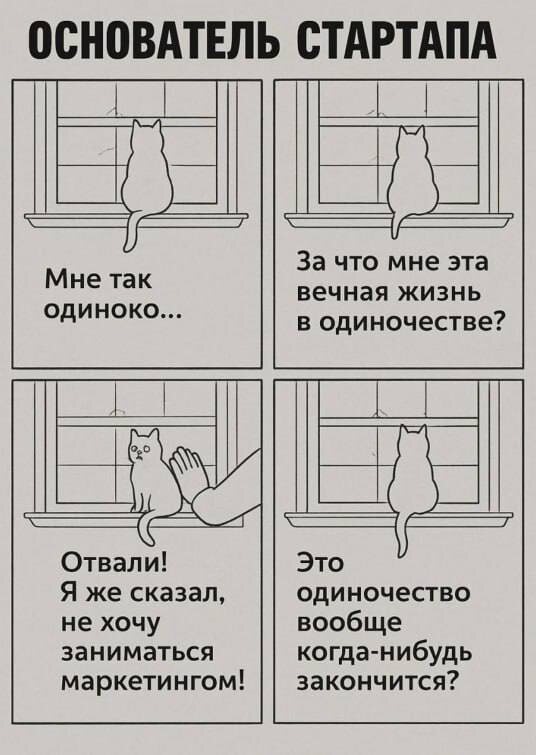 ОСНОВАТЕЛЬ СТАРТАПА

Мне так одиноко...

За что мне эта вечная жизнь в одиночестве?

Отвали! Я же сказал, не хочу заниматься маркетингом!

Это одиночество вообще когда-нибудь закончится?