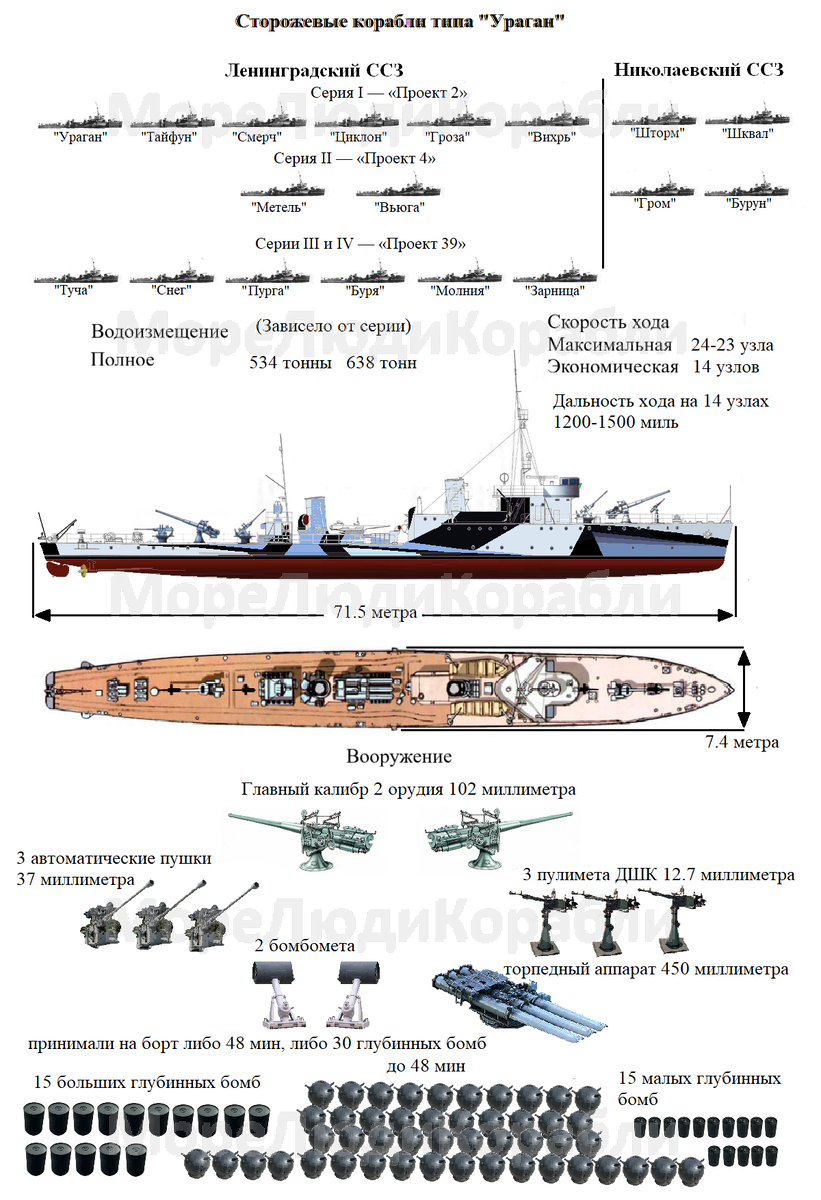 Сторожевые корабли типа "Ураган"

Ленинградский ССЗ

Серия I — «Проект 2»

"Ураган" "Тайфун" "Смерч" "Циклон" "Гроза" "Вихрь"

Серия II — «Проект 4»

"Метель" "Вьюга"

Серии III и IV — «Проект 39»

"Туча" "Снег" "Пурга" "Буря" "Молния" "Зарница"

Николаевский ССЗ

"Шторм" "Шквал"

"Гром" "Бурун"

МореЛюдиКорабли

Водоизмещение (Зависело от серии)
Полное 534 тонны 638 тонн

Скорость хода
Максимальная 24-23 узла
Экономическая 14 узлов

Дальность хода на 14 узлах
1200-1500 миль

МореЛюдиКорабли

71.5 метра

7.4 метра

Вооружение

Главный калибр 2 орудия 102 миллиметра

3 автоматические пушки
37 миллиметра

3 пулимета ДШК 12.7 миллиметра

МореЛюдиКорабли

2 бомбомета

торпедный аппарат 450 миллиметра

принимали на борт либо 48 мин, либо 30 глубинных бомб

до 48 мин

15 больших глубинных бомб

15 малых глубинных бомб

МореЛюдиКорабли