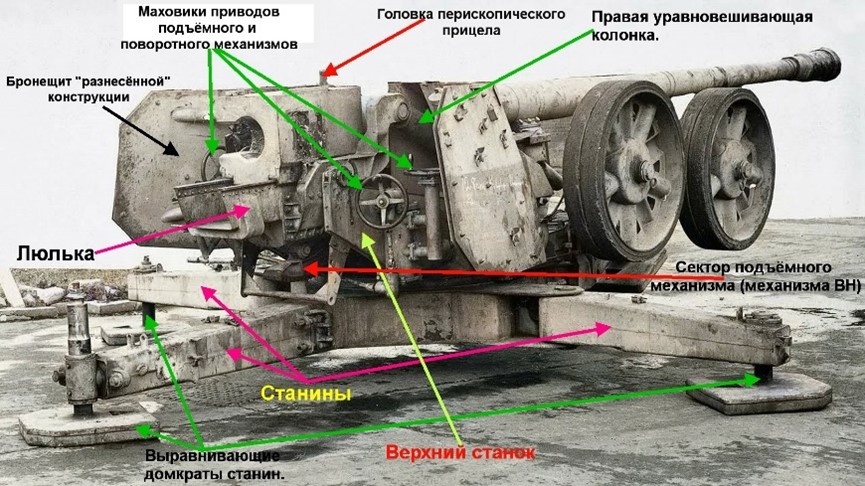 Маховики приводов подъёмного и поворотного механизмов

Головка перископического прицела

Правая уравновешивающая колонка.

Бронещит "разнесённой" конструкции

Люлька

Сектор подъёмного механизма (механизма ВН)

Станины

Верхний станок

Выравнивающие домкраты станин.