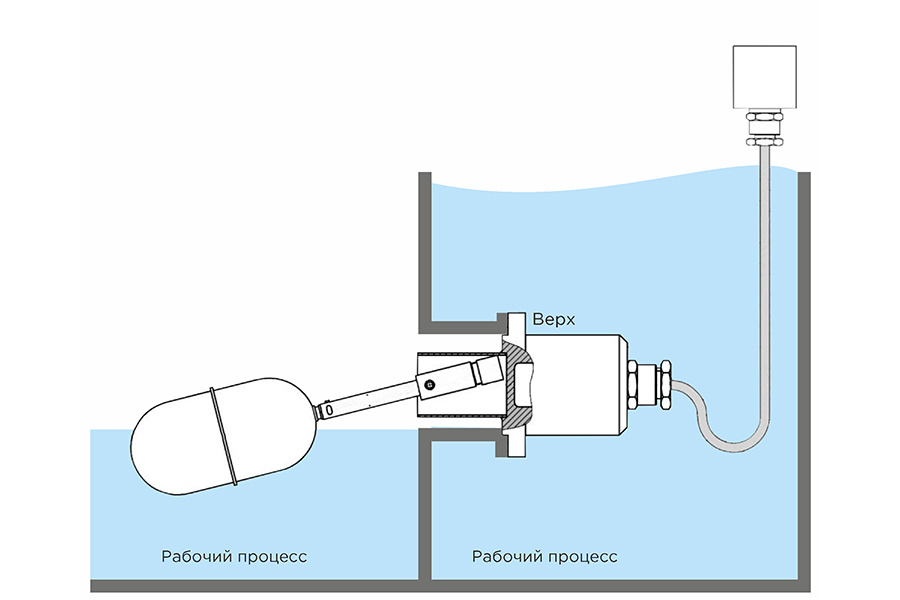 Верх

Рабочий процесс

Рабочий процесс