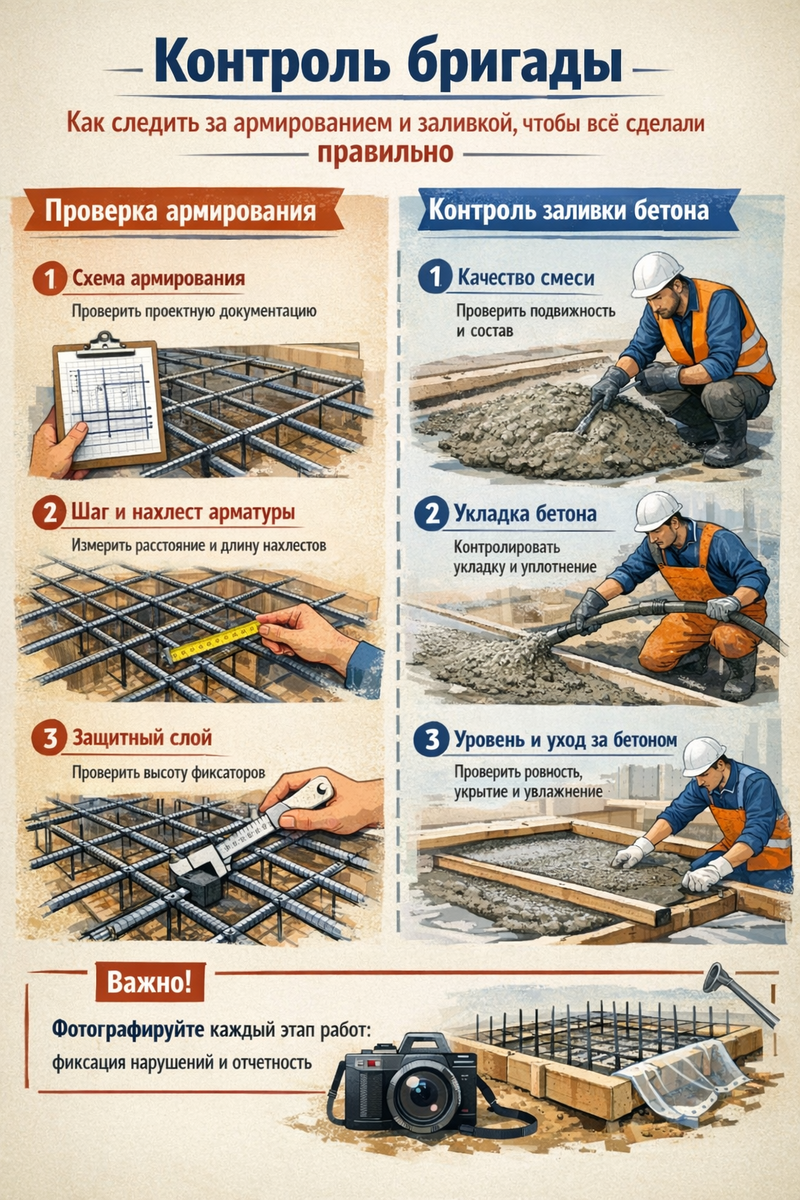 Контроль бригады

Как следить за армированием и заливкой, чтобы всё сделали правильно

Проверка армирования

1 Схема армирования
Проверить проектную документацию

2 Шаг и нахлест арматуры
Измерить расстояние и длину нахлестов

3 Защитный слой
Проверить высоту фиксаторов

Контроль заливки бетона

1 Качество смеси
Проверить подвижность и состав

2 Укладка бетона
Контролировать укладку и уплотнение

3 Уровень и уход за бетоном
Проверить ровность, укрытие и увлажнение

Важно!

Фотографируйте каждый этап работ: фиксация нарушений и отчетность