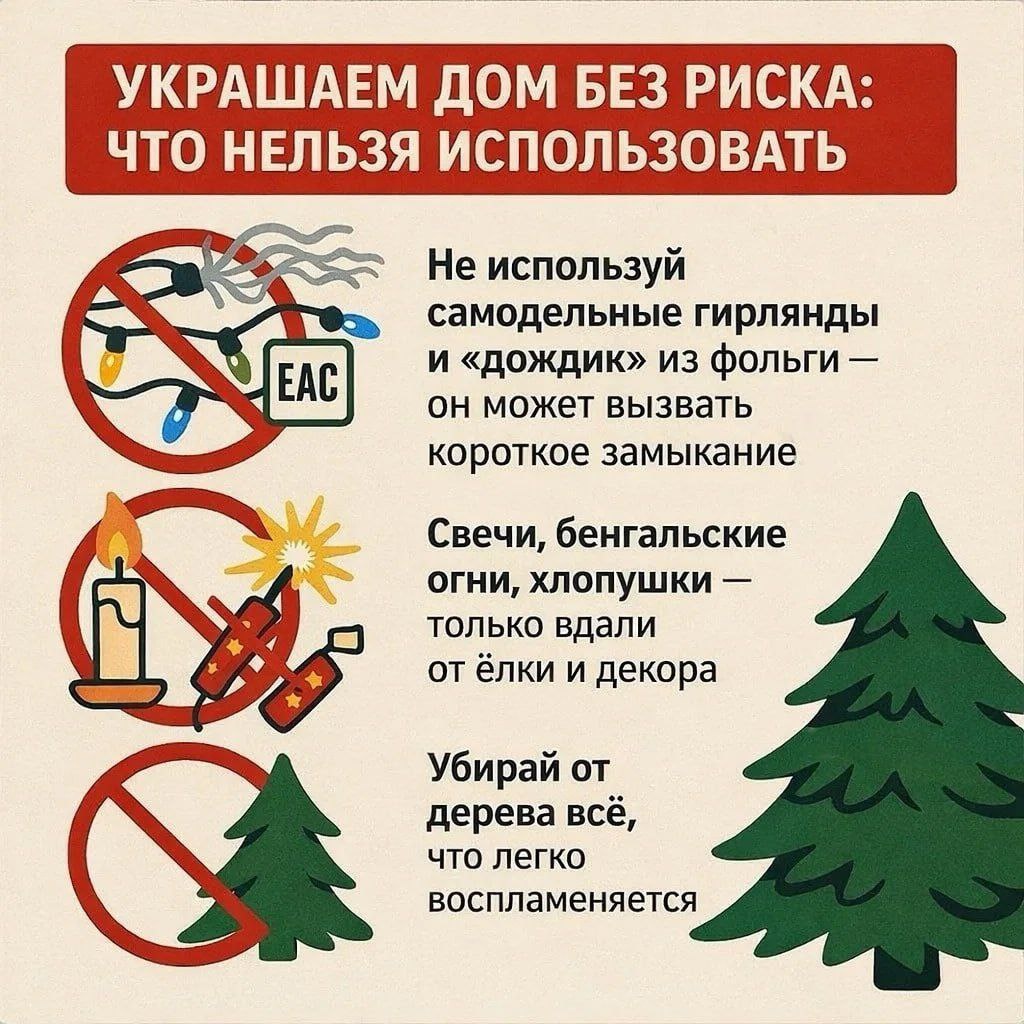 УКРАШАЕМ ДОМ БЕЗ РИСКА: ЧТО НЕЛЬЗЯ ИСПОЛЬЗОВАТЬ

EAC

Не используй самодельные гирлянды и «дождик» из фольги — он может вызвать короткое замыкание

Свечи, бенгальские огни, хлопушки — только вдали от ёлки и декора

Убирай от дерева всё, что легко воспламеняется