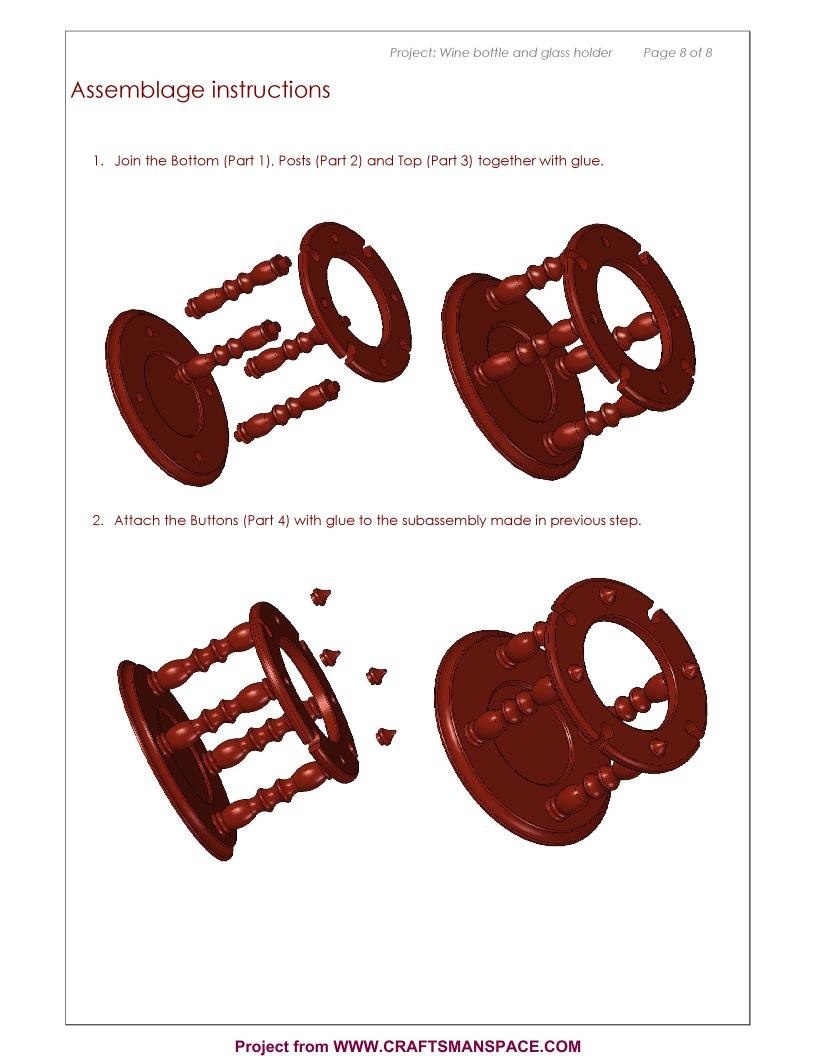 Project: Wine bottle and glass holder Page 8 of 8

Assemblage instructions

1. Join the Bottom (Part 1), Posts (Part 2) and Top (Part 3) together with glue.

2. Attach the Buttons (Part 4) with glue to the subassembly made in previous step.

Project from WWW.CRAFTSMANSPACE.COM