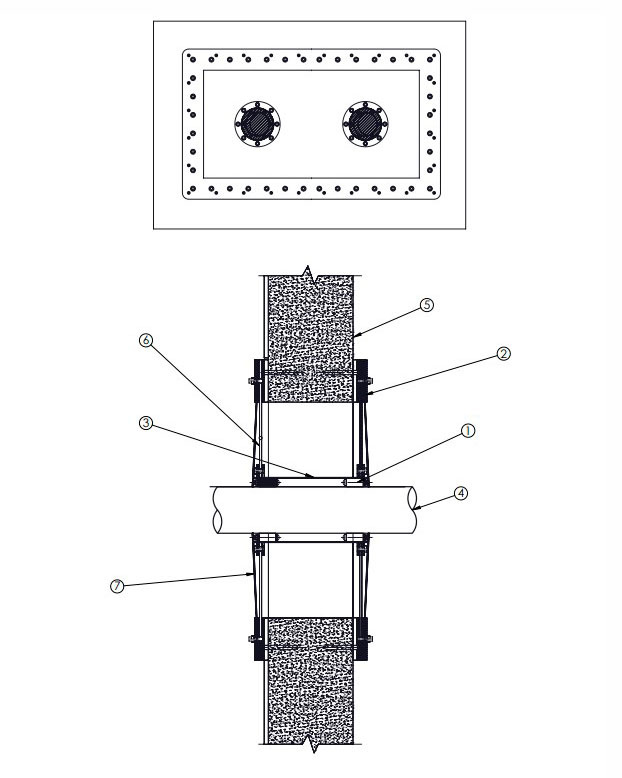 5
6
2
3
1
4
7