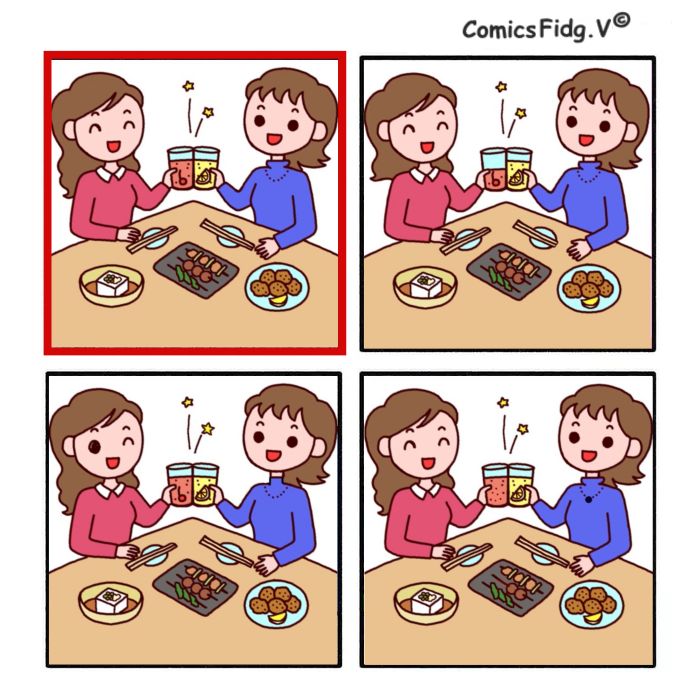 ComicsFidg.V©