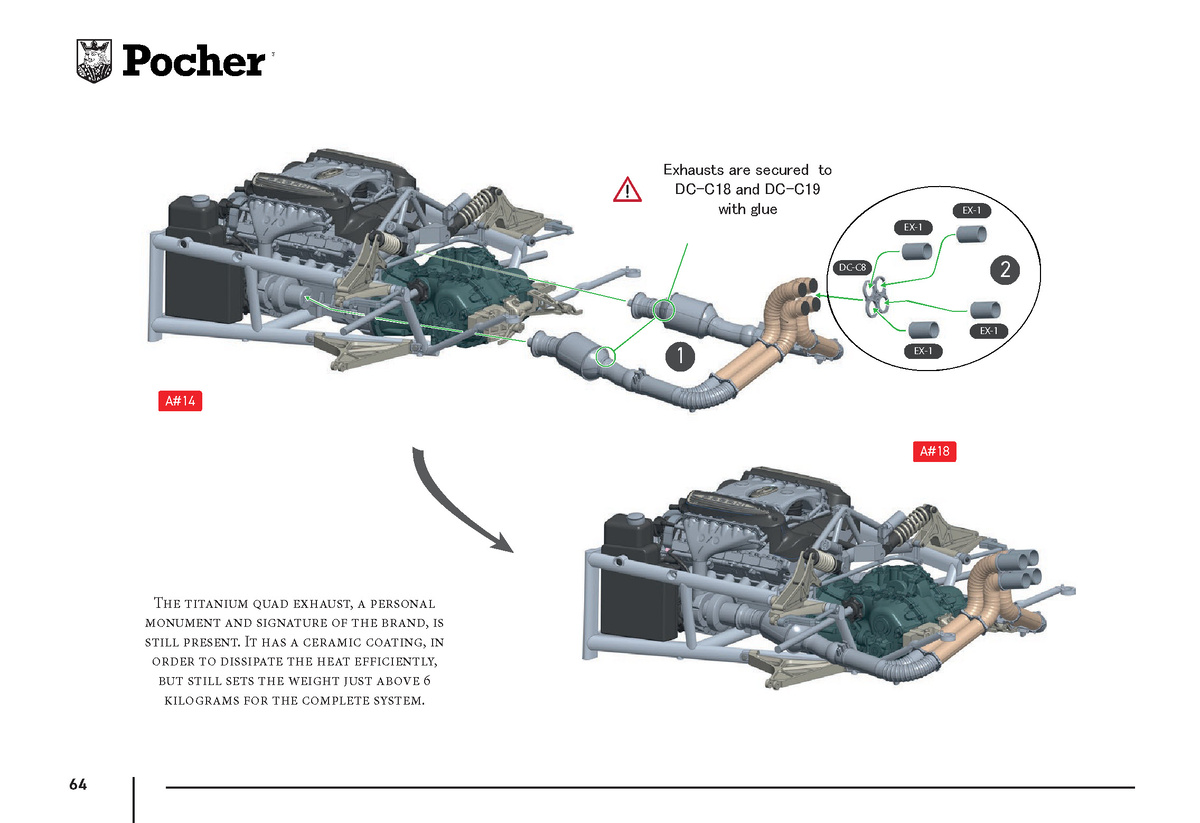 Pocher

Exhausts are secured to DC-C18 and DC-C19 with glue

EX-1

EX-1

DC-C8

2

EX-1

EX-1

1

A#14

A#18

The titanium quad exhaust, a personal monument and signature of the brand, is still present. It has a ceramic coating, in order to dissipate the heat efficiently, but still sets the weight just above 6 kilograms for the complete system.

64