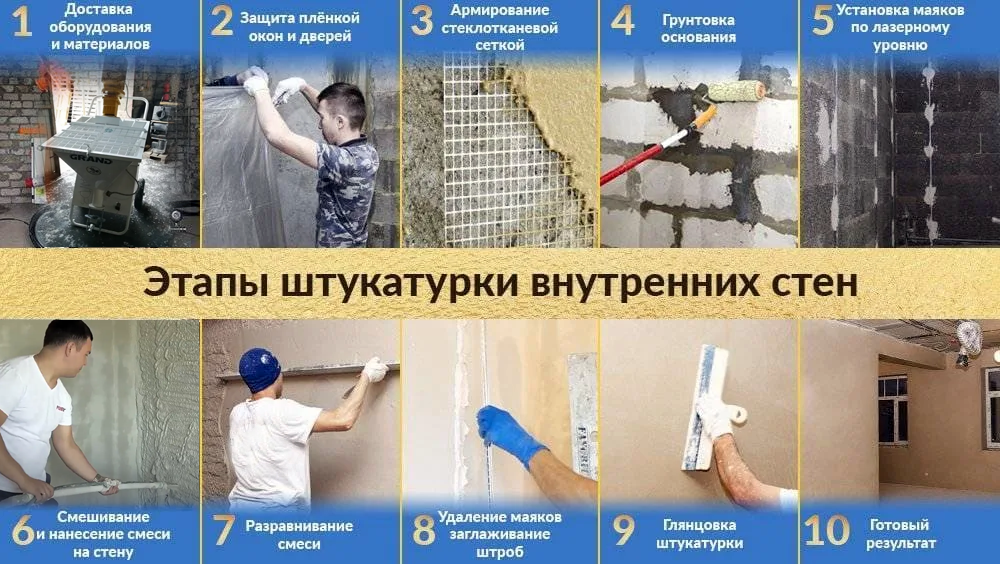 1 Доставка оборудования и материалов

2 Защита плёнкой окон и дверей

3 Армирование стеклотканевой сеткой

4 Грунтовка основания

5 Установка маяков по лазерному уровню

GRAND

Этапы штукатурки внутренних стен

6 Смешивание и нанесение смеси на стену

7 Разравнивание смеси

8 Удаление маяков заглаживание штроб

9 Глянцовка штукатурки

10 Готовый результат