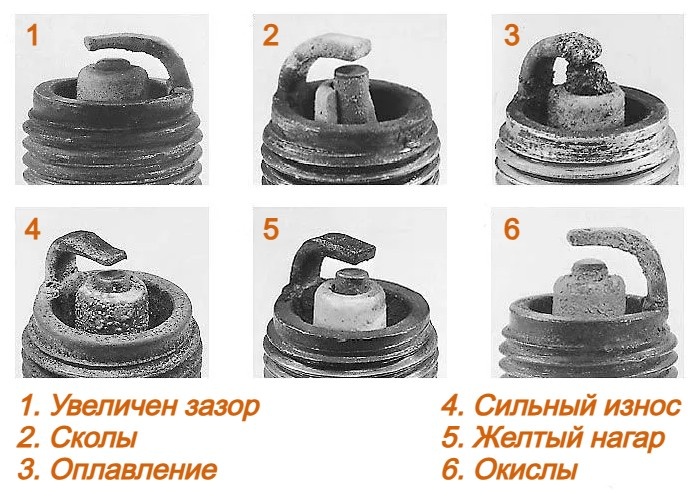 1
2
3
4
5
6

1. Увеличен зазор
2. Сколы
3. Оплавление

4. Сильный износ
5. Желтый нагар
6. Окислы