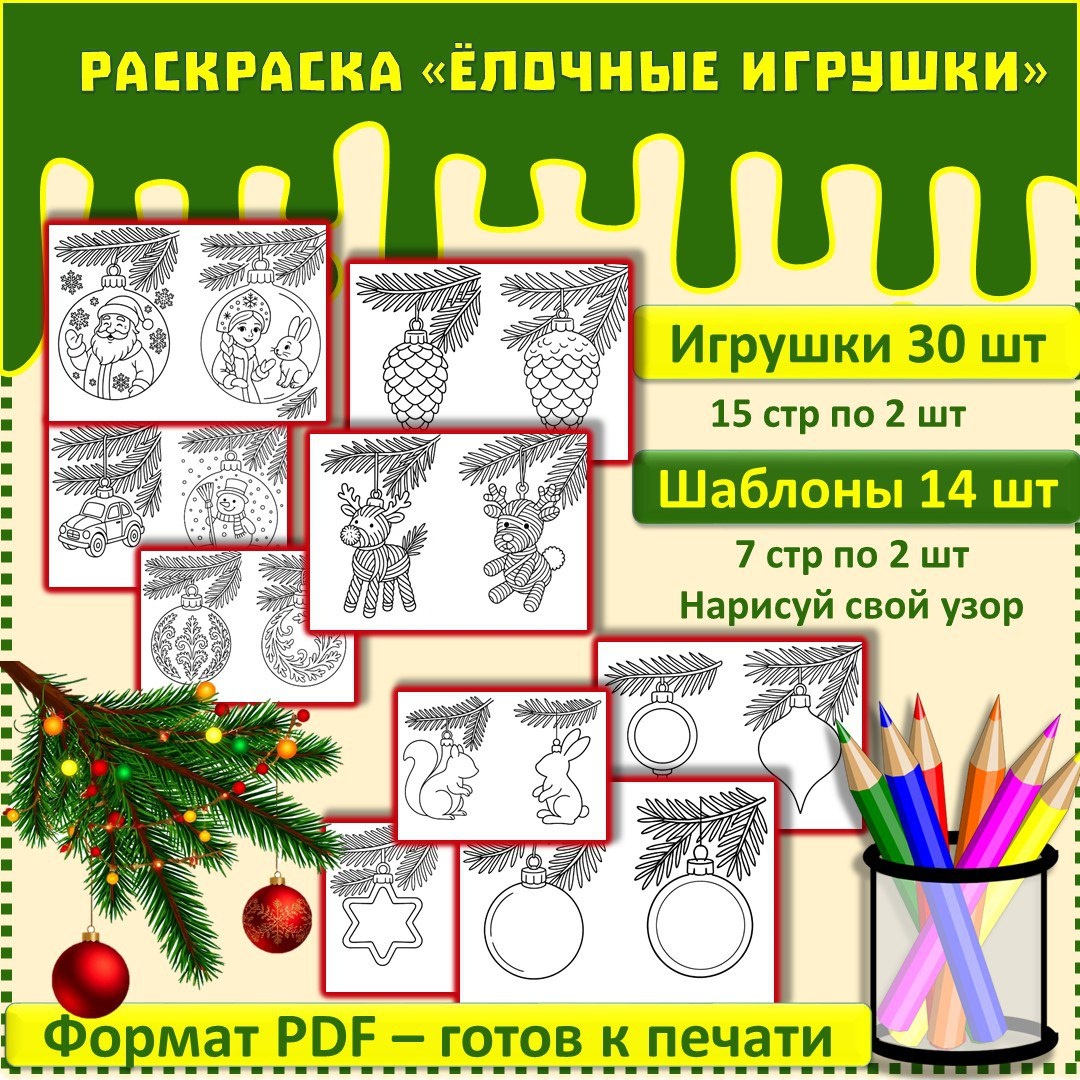 РАСКРАСКА «ЁЛОЧНЫЕ ИГРУШКИ»

Игрушки 30 шт

15 стр по 2 шт

Шаблоны 14 шт

7 стр по 2 шт

Нарисуй свой узор

Формат PDF – готов к печати