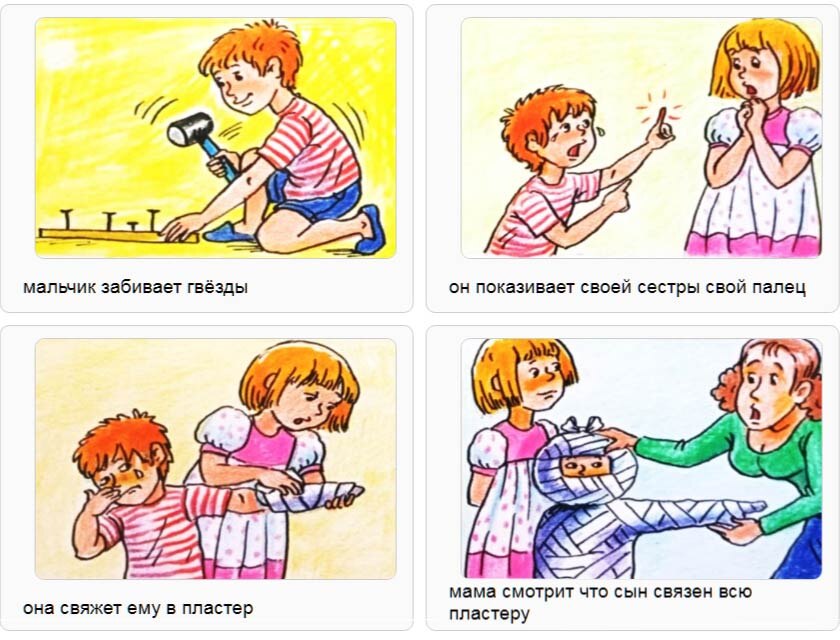 мальчик забивает гвёзды

он показивает своей сестры свой палец

она свяжет ему в пластер

мама смотрит что сын связен всю пластеру