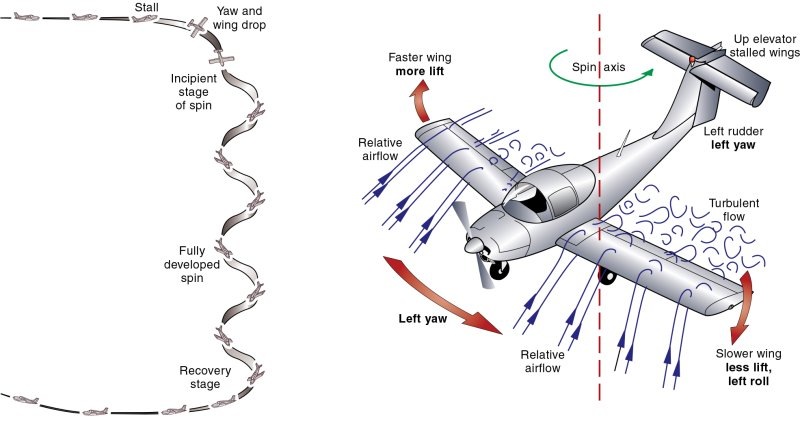 Stall

Yaw and wing drop

Incipient stage of spin

Fully developed spin

Recovery stage

Faster wing
**more lift**

Spin axis

Up elevator stalled wings

Relative airflow

Left rudder
**left yaw**

Turbulent flow

**Left yaw**

Relative airflow

Slower wing
**less lift, left roll**