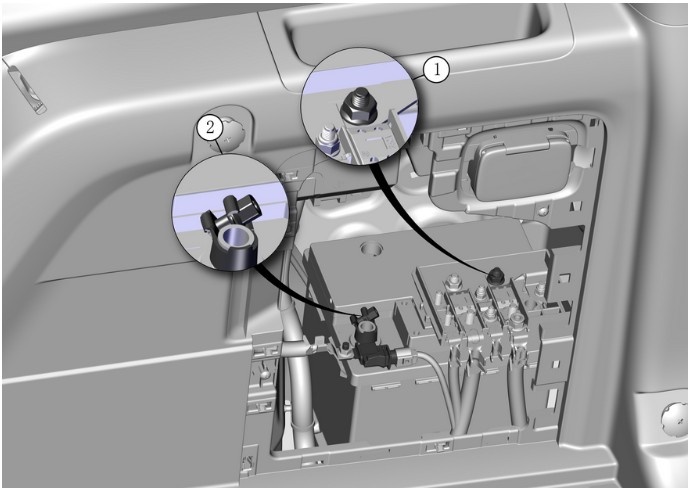 1

2