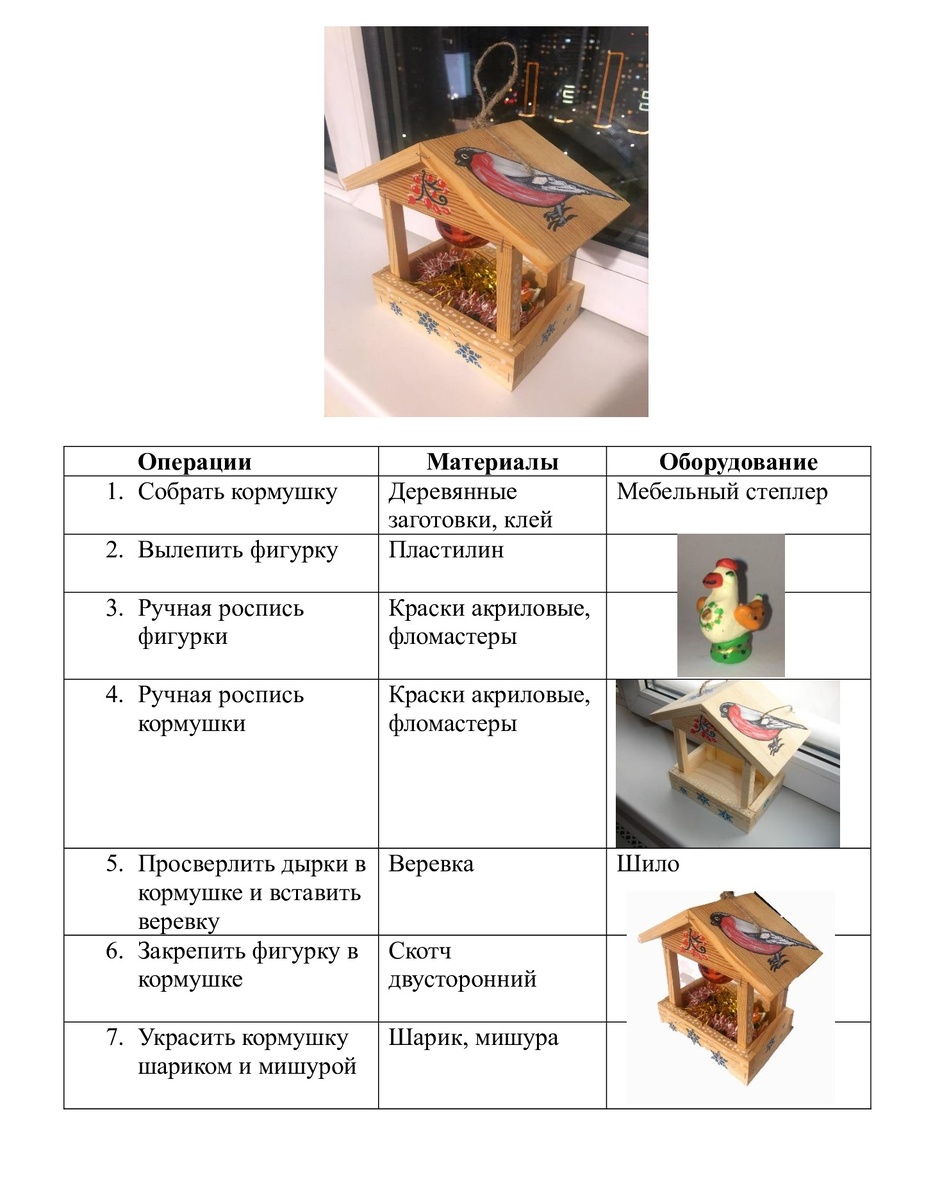 | Операции | Материалы | Оборудование |
|---|---|---|
| 1. Собрать кормушку | Деревянные заготовки, клей | Мебельный степлер |
| 2. Вылепить фигурку | Пластилин | |
| 3. Ручная роспись фигурки | Краски акриловые, фломастеры | |
| 4. Ручная роспись кормушки | Краски акриловые, фломастеры | |
| 5. Просверлить дырки в кормушке и вставить веревку | Веревка | Шило |
| 6. Закрепить фигурку в кормушке | Скотч двусторонний | |
| 7. Украсить кормушку шариком и мишурой | Шарик, мишура | |