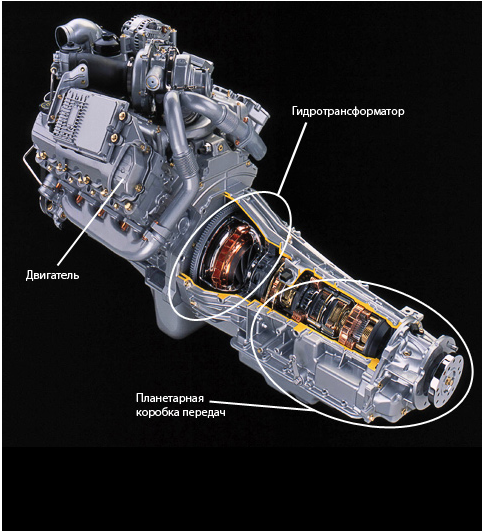 Гидротрансформатор

Двигатель

Планетарная коробка передач