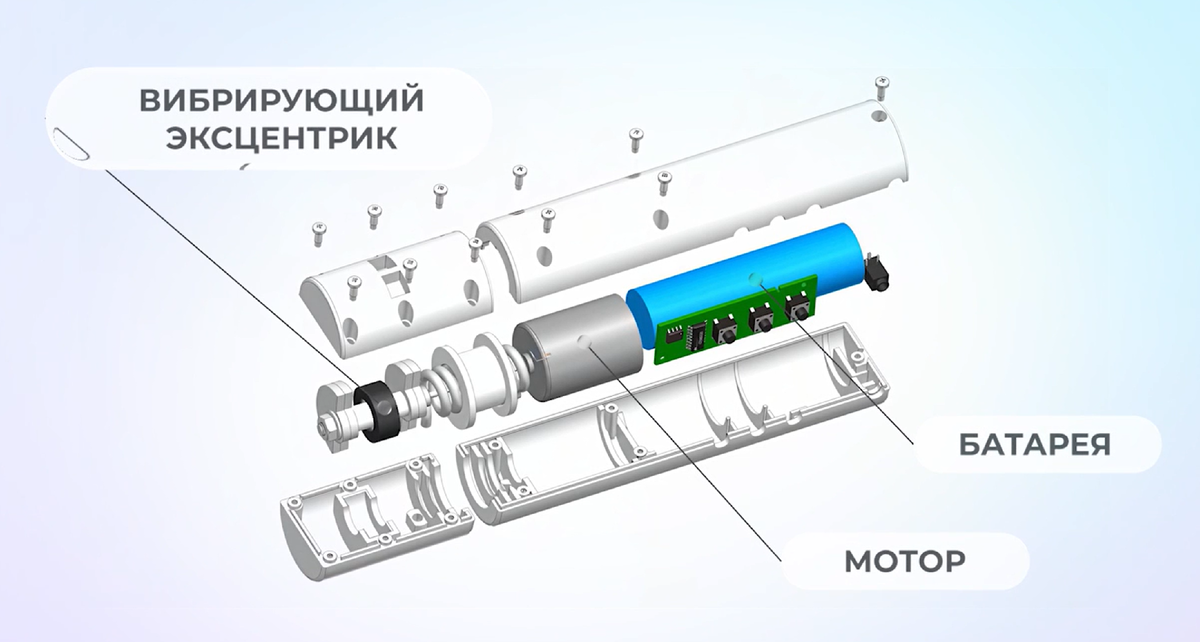 ВИБРИРУЮЩИЙ ЭКСЦЕНТРИК

БАТАРЕЯ

МОТОР