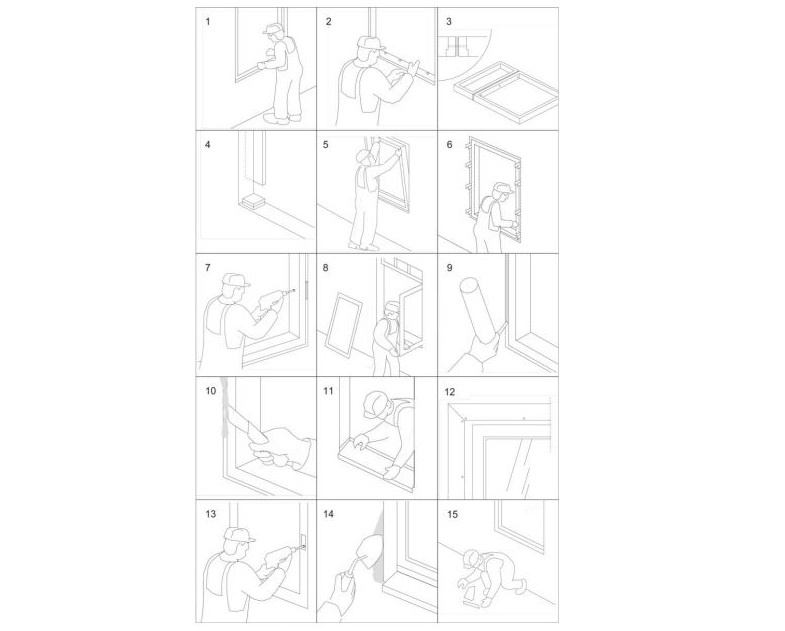 1
2
3
4
5
6
7
8
9
10
11
12
13
14
15