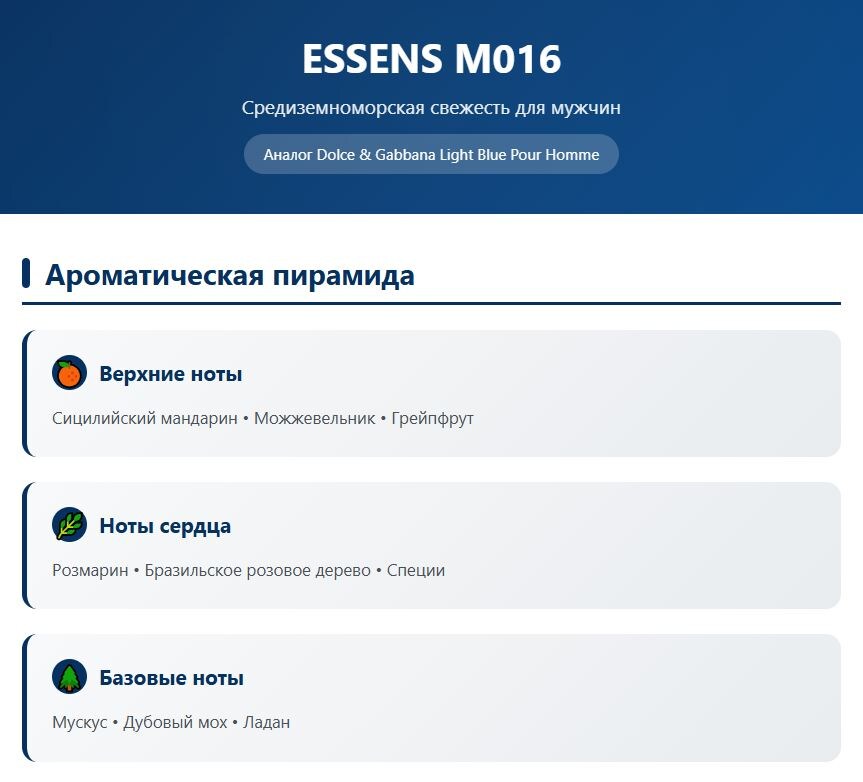 ESSENS M016

Средиземноморская свежесть для мужчин

Аналог Dolce & Gabbana Light Blue Pour Homme

Ароматическая пирамида

Верхние ноты

Сицилийский мандарин • Можжевельник • Грейпфрут

Ноты сердца

Розмарин • Бразильское розовое дерево • Специи

Базовые ноты

Мускус • Дубовый мох • Ладан