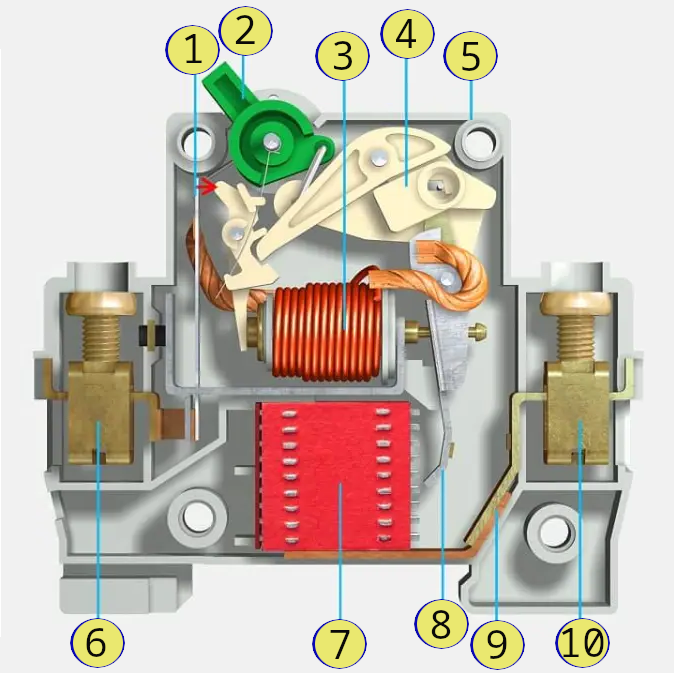 1
2
3
4
5
6
7
8
9
10