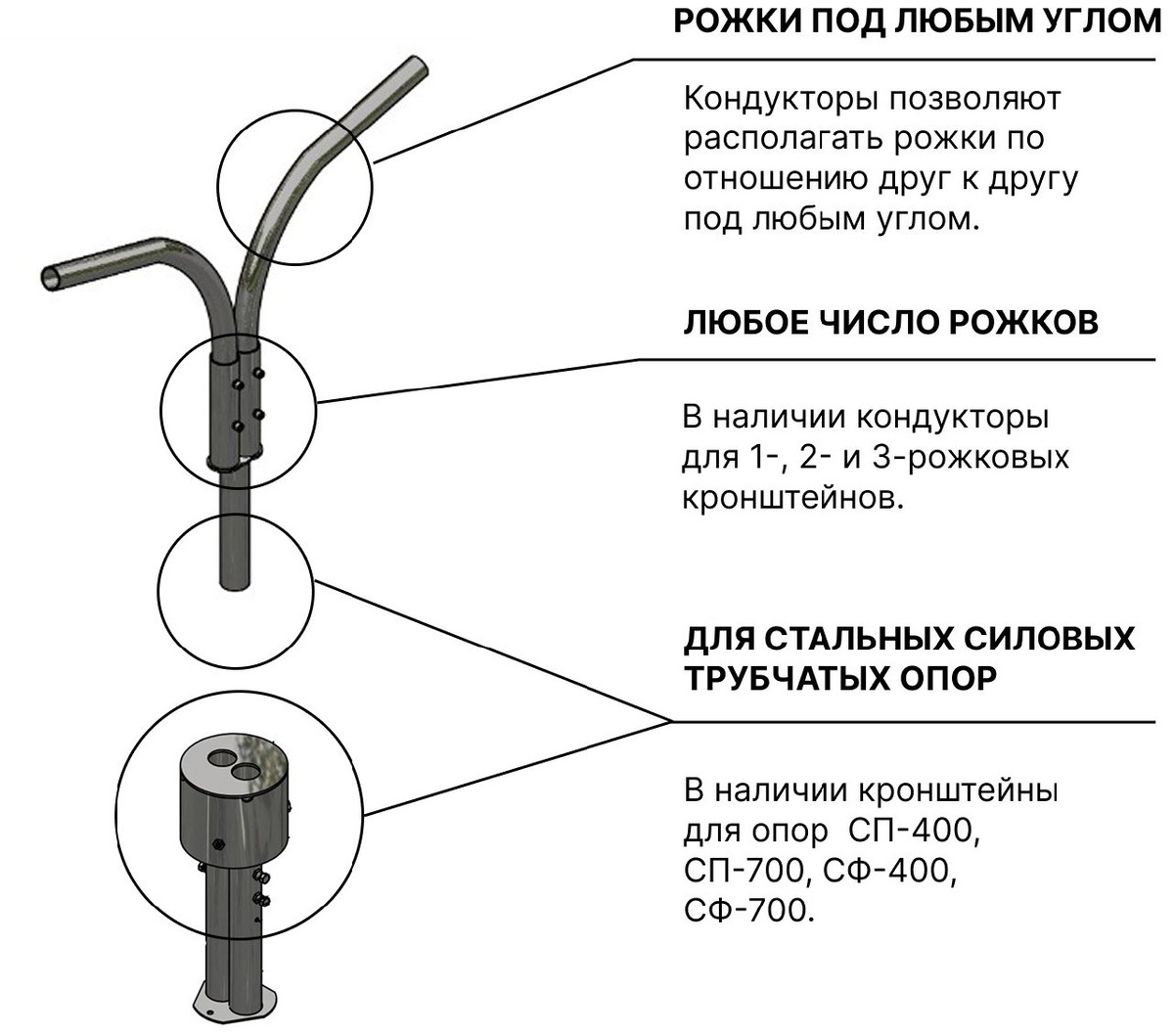 РОЖКИ ПОД ЛЮБЫМ УГЛОМ

Кондукторы позволяют располагать рожки по отношению друг к другу под любым углом.

ЛЮБОЕ ЧИСЛО РОЖКОВ

В наличии кондукторы для 1-, 2- и 3-рожковых кронштейнов.

ДЛЯ СТАЛЬНЫХ СИЛОВЫХ ТРУБЧАТЫХ ОПОР

В наличии кронштейны для опор СП-400, СП-700, СФ-400, СФ-700.