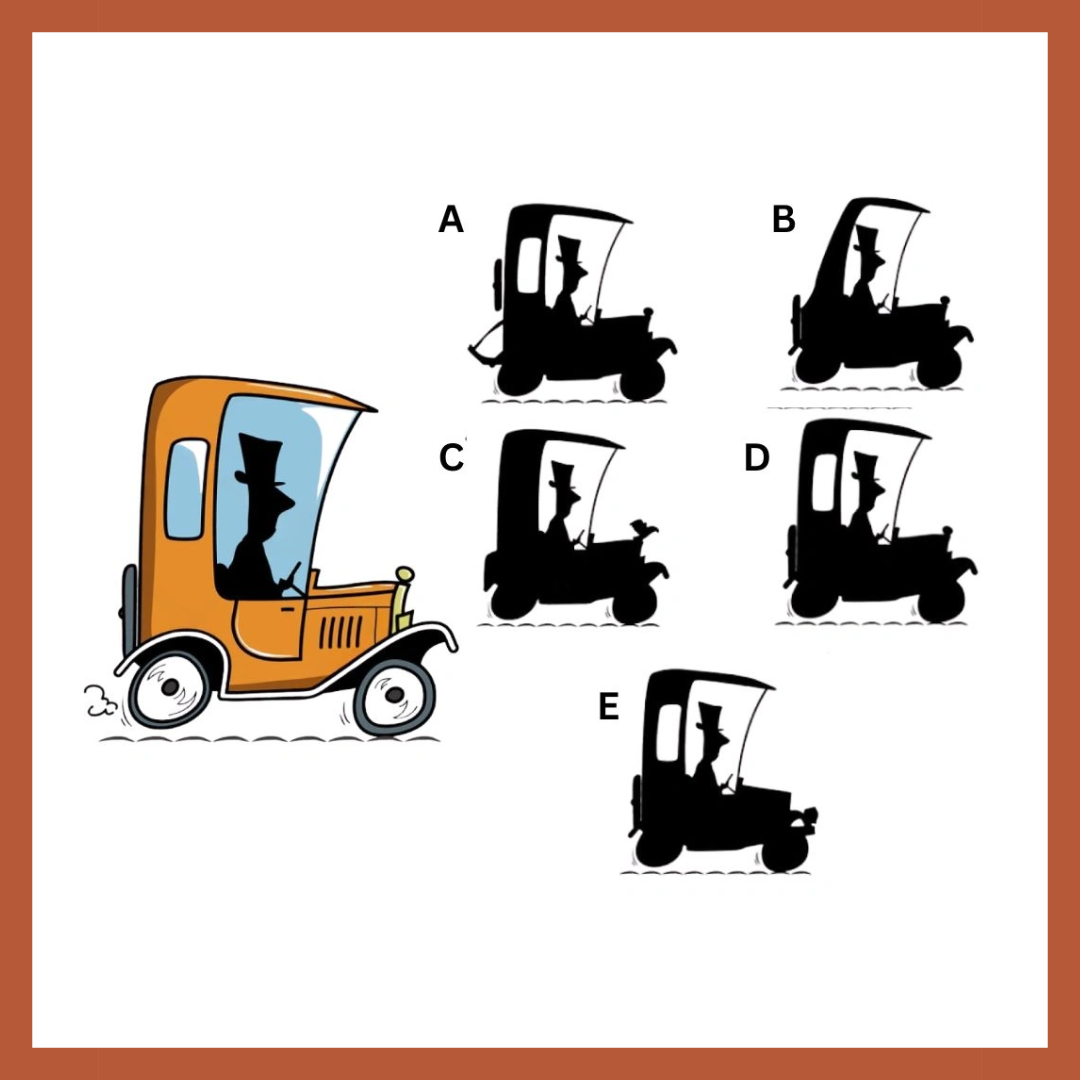 A
B
C
D
E