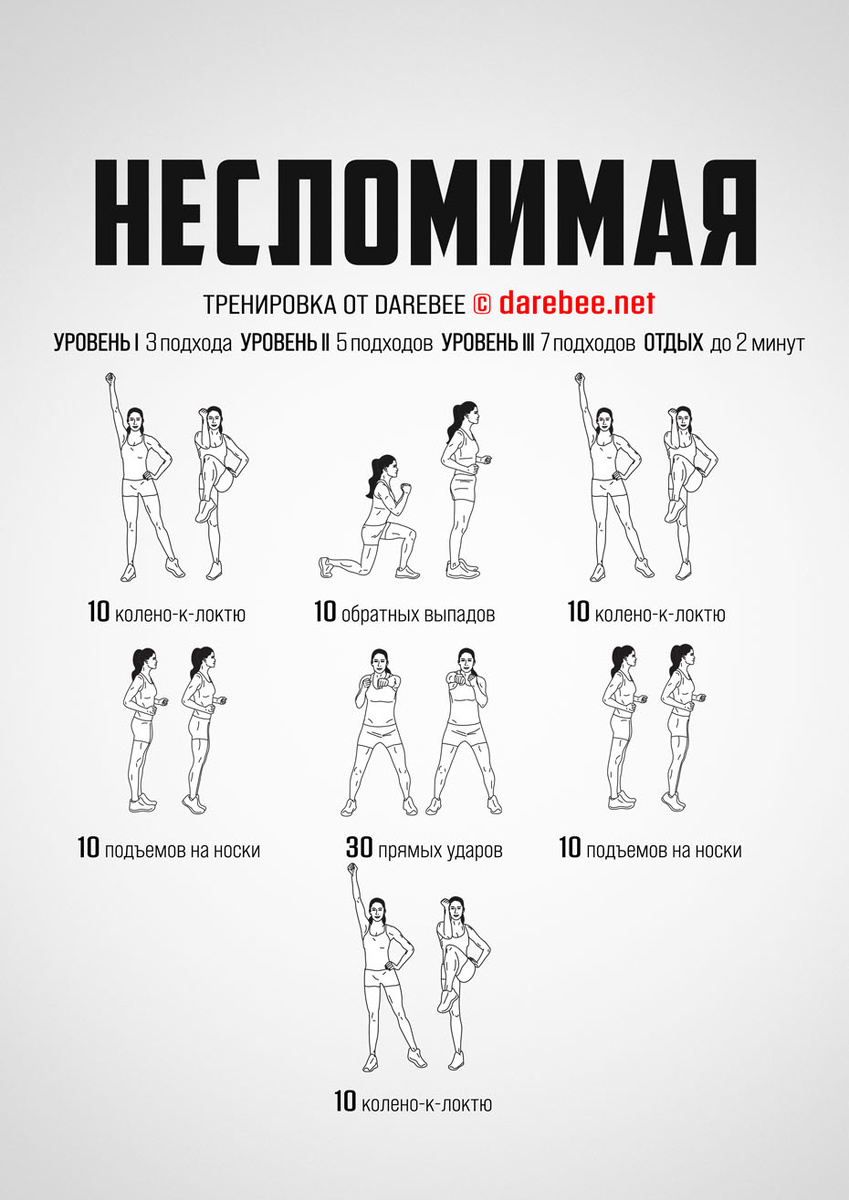 НЕСЛОМИМАЯ

ТРЕНИРОВКА ОТ DAREBEE © darebee.net

УРОВЕНЬ I 3 подхода УРОВЕНЬ II 5 подходов УРОВЕНЬ III 7 подходов ОТДЫХ до 2 минут

10 колено-к-локтю

10 обратных выпадов

10 колено-к-локтю

10 подъемов на носки

30 прямых ударов

10 подъемов на носки

10 колено-к-локтю