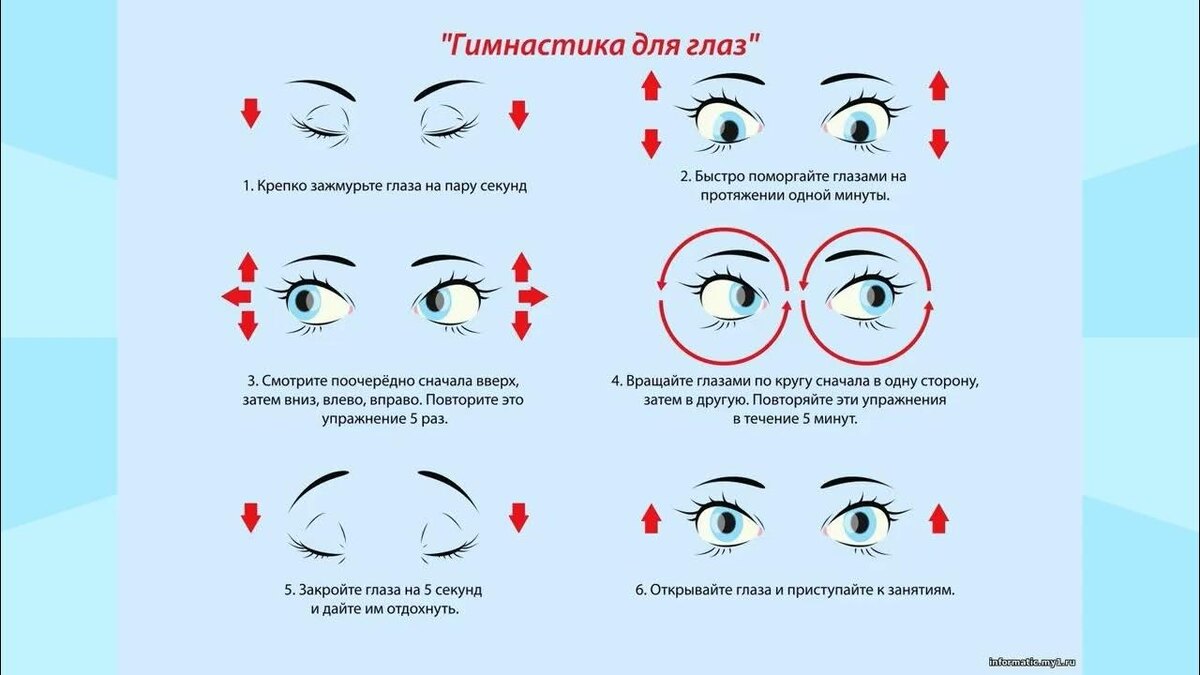 "Гимнастика для глаз"

1. Крепко зажмурьте глаза на пару секунд

2. Быстро поморгайте глазами на протяжении одной минуты.

3. Смотрите поочерёдно сначала вверх, затем вниз, влево, вправо. Повторите это упражнение 5 раз.

4. Вращайте глазами по кругу сначала в одну сторону, затем в другую. Повторяйте эти упражнения в течение 5 минут.

5. Закройте глаза на 5 секунд и дайте им отдохнуть.

6. Открывайте глаза и приступайте к занятиям.

informatic.my1.ru