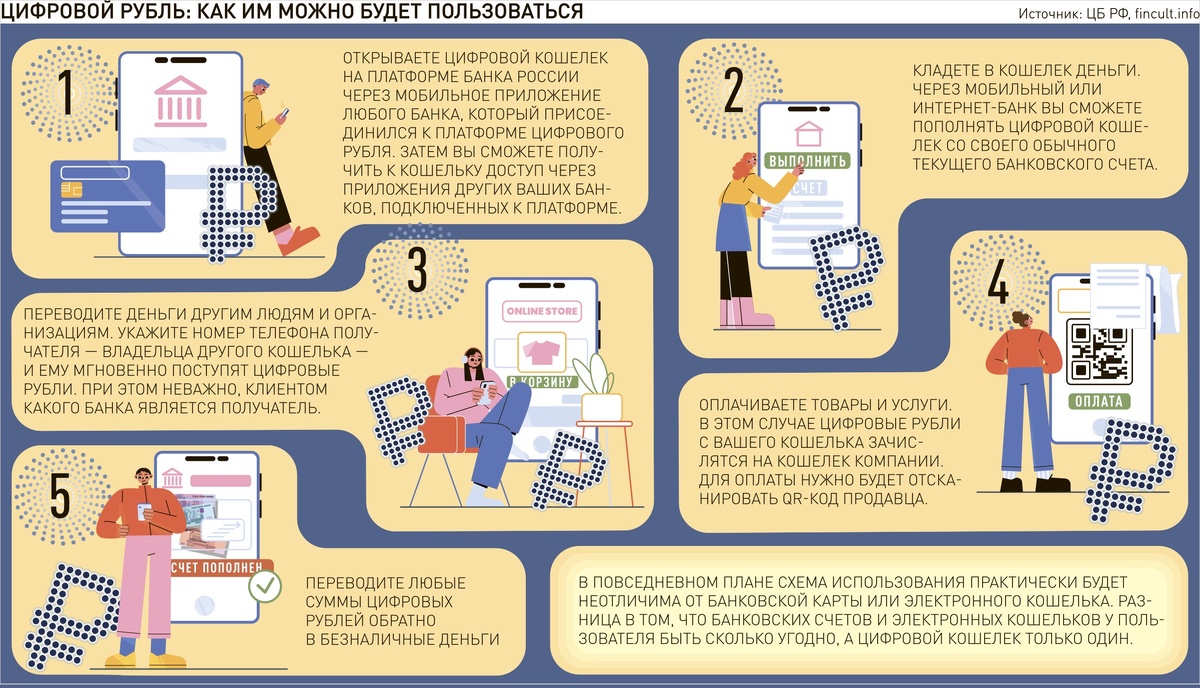 ЦИФРОВОЙ РУБЛЬ: КАК ИМ МОЖНО БУДЕТ ПОЛЬЗОВАТЬСЯ

Источник: ЦБ РФ, fincult.info

1

ОТКРЫВАЕТЕ ЦИФРОВОЙ КОШЕЛЕК НА ПЛАТФОРМЕ БАНКА РОССИИ ЧЕРЕЗ МОБИЛЬНОЕ ПРИЛОЖЕНИЕ ЛЮБОГО БАНКА, КОТОРЫЙ ПРИСОЕДИНИЛСЯ К ПЛАТФОРМЕ ЦИФРОВОГО РУБЛЯ. ЗАТЕМ ВЫ СМОЖЕТЕ ПОЛУЧИТЬ К КОШЕЛЬКУ ДОСТУП ЧЕРЕЗ ПРИЛОЖЕНИЯ ДРУГИХ ВАШИХ БАНКОВ, ПОДКЛЮЧЕННЫХ К ПЛАТФОРМЕ.

2

ВЫПОЛНИТЬ

СЧЕТ

КЛАДЕТЕ В КОШЕЛЕК ДЕНЬГИ. ЧЕРЕЗ МОБИЛЬНЫЙ ИЛИ ИНТЕРНЕТ-БАНК ВЫ СМОЖЕТЕ ПОПОЛНЯТЬ ЦИФРОВОЙ КОШЕЛЕК СО СВОЕГО ОБЫЧНОГО ТЕКУЩЕГО БАНКОВСКОГО СЧЕТА.

3

ONLINE STORE

В КОРЗИНУ

ПЕРЕВОДИТЕ ДЕНЬГИ ДРУГИМ ЛЮДЯМ И ОРГАНИЗАЦИЯМ. УКАЖИТЕ НОМЕР ТЕЛЕФОНА ПОЛУЧАТЕЛЯ — ВЛАДЕЛЬЦА ДРУГОГО КОШЕЛЬКА — И ЕМУ МГНОВЕННО ПОСТУПЯТ ЦИФРОВЫЕ РУБЛИ. ПРИ ЭТОМ НЕВАЖНО, КЛИЕНТОМ КАКОГО БАНКА ЯВЛЯЕТСЯ ПОЛУЧАТЕЛЬ.

4

ОПЛАТА

ОПЛАЧИВАЕТЕ ТОВАРЫ И УСЛУГИ. В ЭТОМ СЛУЧАЕ ЦИФРОВЫЕ РУБЛИ С ВАШЕГО КОШЕЛЬКА ЗАЧИСЛЯТСЯ НА КОШЕЛЕК КОМПАНИИ. ДЛЯ ОПЛАТЫ НУЖНО БУДЕТ ОТСКАНИРОВАТЬ QR-КОД ПРОДАВЦА.

5

СЧЕТ ПОПОЛНЕН

ПЕРЕВОДИТЕ ЛЮБЫЕ СУММЫ ЦИФРОВЫХ РУБЛЕЙ ОБРАТНО В БЕЗНАЛИЧНЫЕ ДЕНЬГИ

В ПОВСЕДНЕВНОМ ПЛАНЕ СХЕМА ИСПОЛЬЗОВАНИЯ ПРАКТИЧЕСКИ БУДЕТ НЕОТЛИЧИМА ОТ БАНКОВСКОЙ КАРТЫ ИЛИ ЭЛЕКТРОННОГО КОШЕЛЬКА. РАЗНИЦА В ТОМ, ЧТО БАНКОВСКИХ СЧЕТОВ И ЭЛЕКТРОННЫХ КОШЕЛЬКОВ У ПОЛЬЗОВАТЕЛЯ БЫТЬ СКОЛЬКО УГОДНО, А ЦИФРОВОЙ КОШЕЛЕК ТОЛЬКО ОДИН.