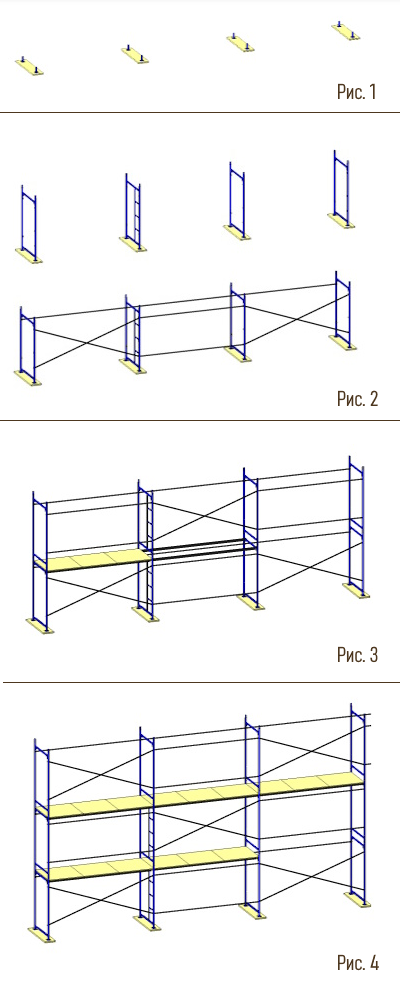 Рис. 1

Рис. 2

Рис. 3

Рис. 4