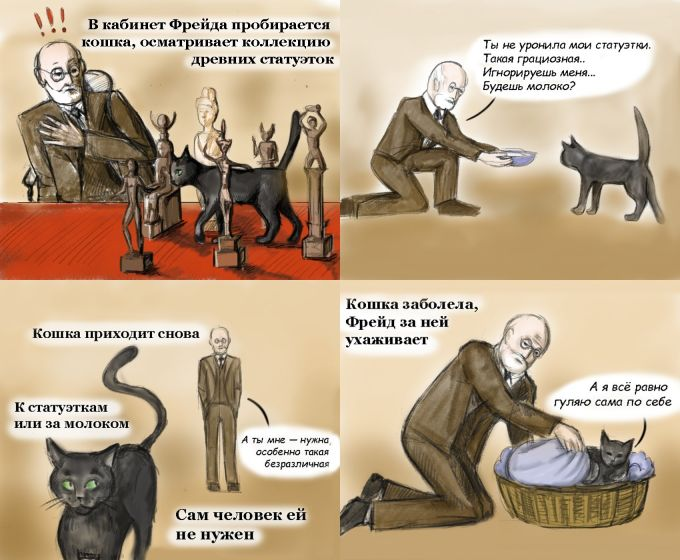 !!!

В кабинет Фрейда пробирается кошка, осматривает коллекцию древних статуэток

Ты не уронила мои статуэтки. Такая грациозная.. Игнорируешь меня... Будешь молоко?

Кошка приходит снова

К статуэткам или за молоком

А ты мне — нужна, особенно такая безразличная

Сам человек ей не нужен

Кошка заболела, Фрейд за ней ухаживает

А я всё равно гуляю сама по себе