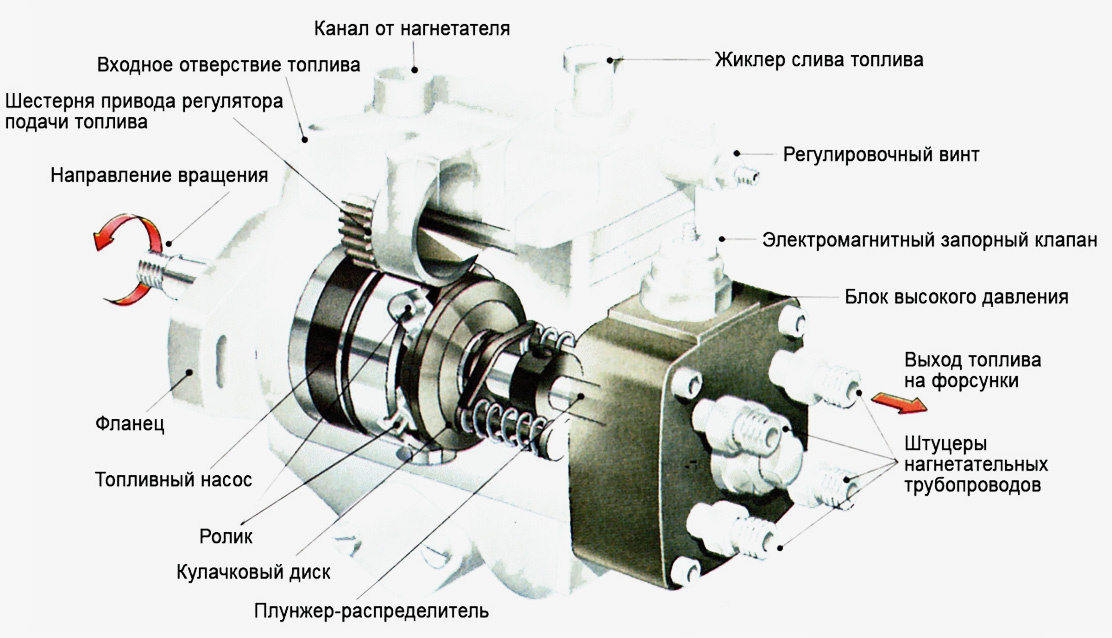 Канал от нагнетателя
Входное отверстие топлива
Шестерня привода регулятора подачи топлива
Направление вращения
Фланец
Топливный насос
Ролик
Кулачковый диск
Плунжер-распределитель
Жиклер слива топлива
Регулировочный винт
Электромагнитный запорный клапан
Блок высокого давления
Выход топлива на форсунки
Штуцеры нагнетательных трубопроводов