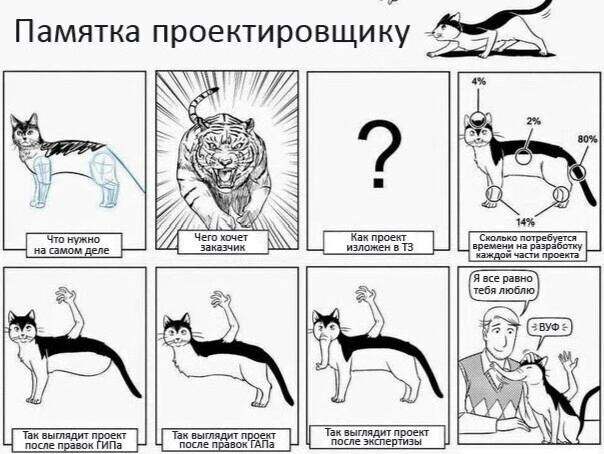 Памятка проектировщику

Что нужно на самом деле

Чего хочет заказчик

?

Как проект изложен в ТЗ

4%

2%

80%

14%

Сколько потребуется времени на разработку каждой части проекта

Так выглядит проект после правок ГИПа

Так выглядит проект после правок ГАПа

Так выглядит проект после экспертизы

Я все равно тебя люблю

ВУФ