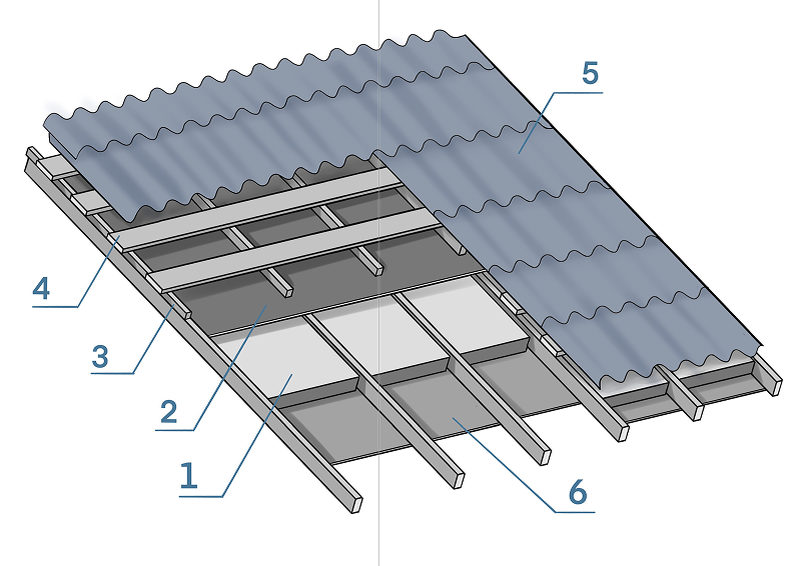 5
4
3
2
1
6