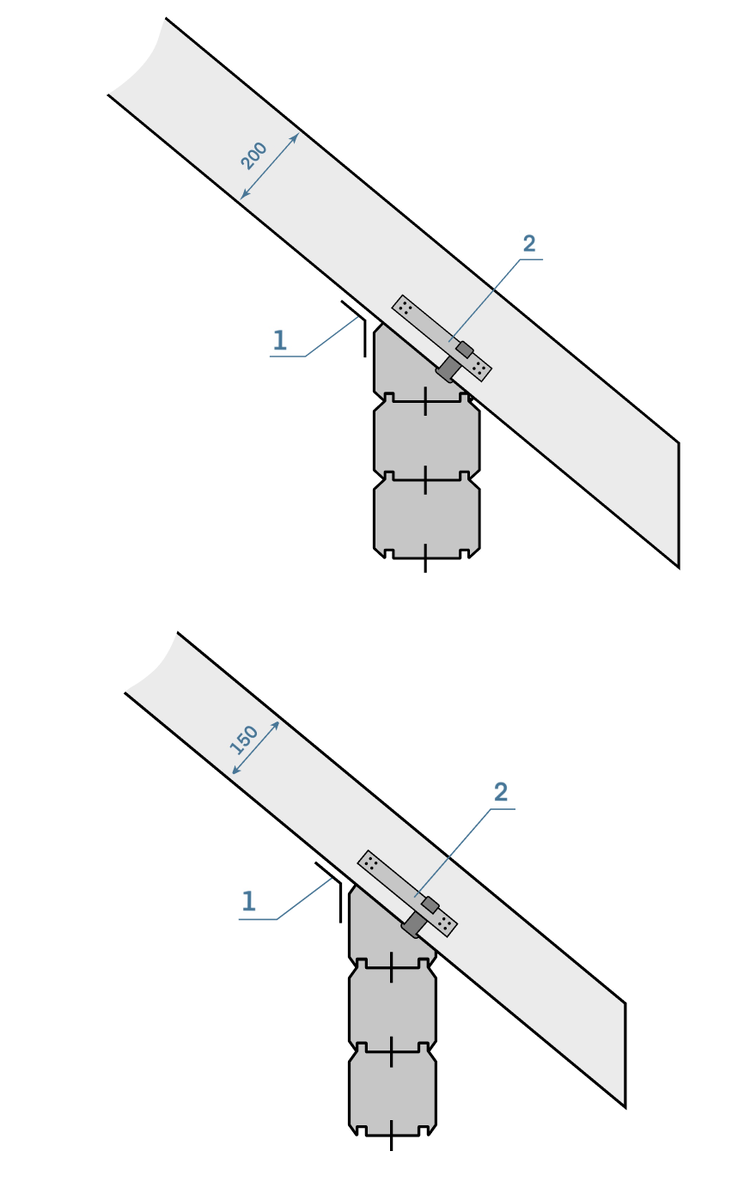 200

2

1

150

2

1