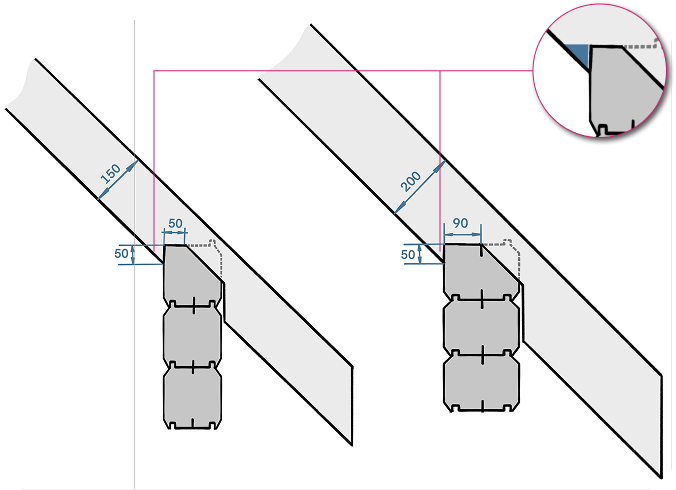 150
50
50
200
90
50