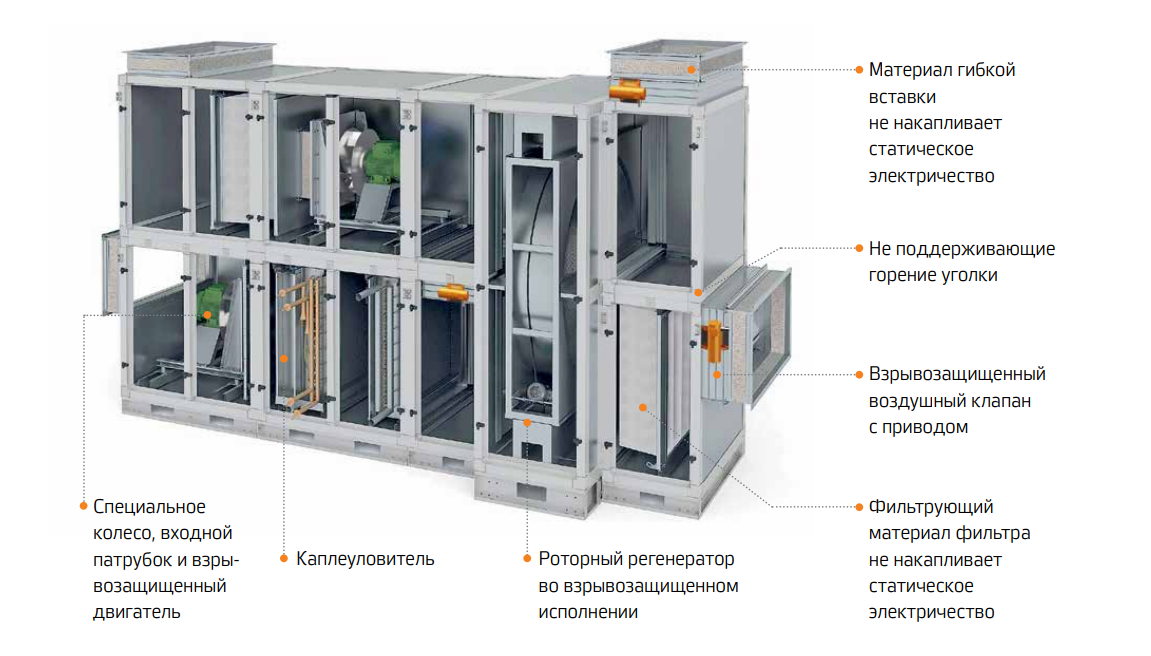 Материал гибкой вставки не накапливает статическое электричество

Не поддерживающие горение уголки

Взрывозащищенный воздушный клапан с приводом

Фильтрующий материал фильтра не накапливает статическое электричество

Специальное колесо, входной патрубок и взрывозащищенный двигатель

Каплеуловитель

Роторный регенератор во взрывозащищенном исполнении