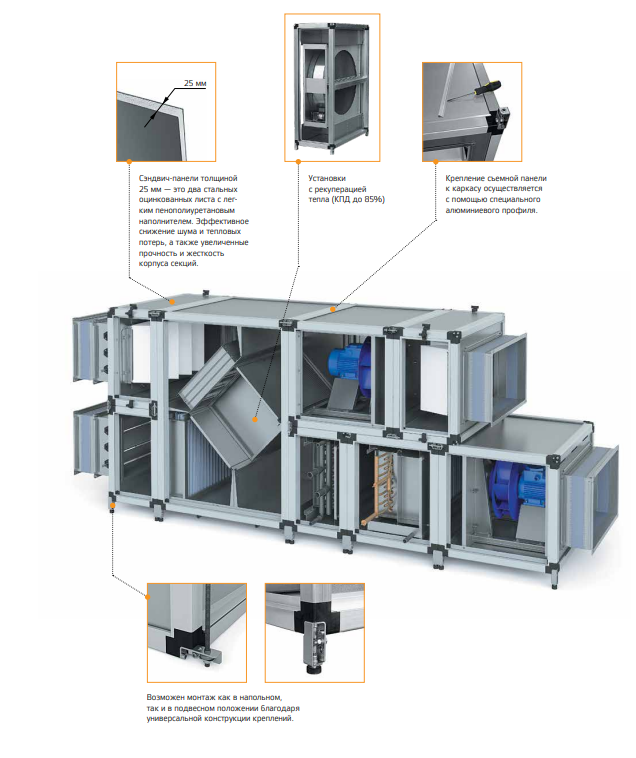 25 мм

Сэндвич-панели толщиной 25 мм — это два стальных оцинкованных листа с легким пенополиуретановым наполнителем. Эффективное снижение шума и тепловых потерь, а также увеличенные прочность и жесткость корпуса секций.

Установки с рекуперацией тепла (КПД до 85%)

Крепление съемной панели к каркасу осуществляется с помощью специального алюминиевого профиля.

Возможен монтаж как в напольном, так и в подвесном положении благодаря универсальной конструкции креплений.