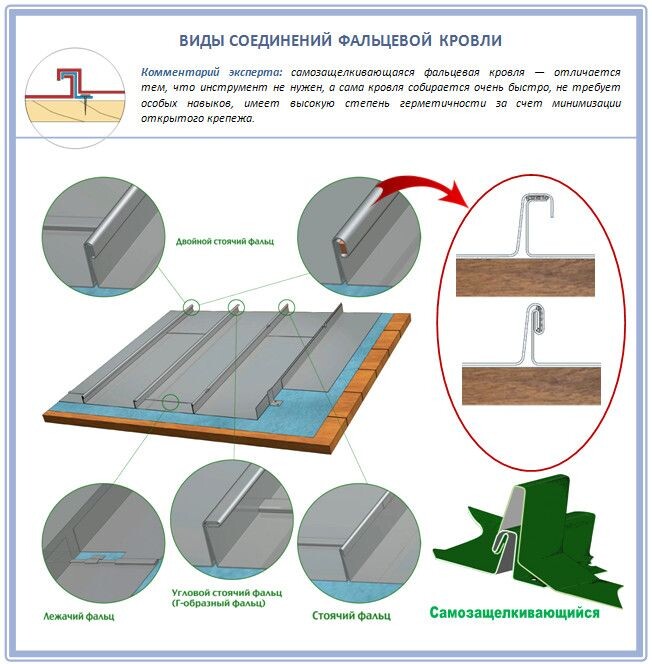 ВИДЫ СОЕДИНЕНИЙ ФАЛЬЦЕВОЙ КРОВЛИ

Комментарий эксперта: самозащелкивающаяся фальцевая кровля — отличается тем, что инструмент не нужен, а сама кровля собирается очень быстро, не требует особых навыков, имеет высокую степень герметичности за счет минимизации открытого крепежа.

Двойной стоячий фальц

Лежачий фальц

Угловой стоячий фальц (Г-образный фальц)

Стоячий фальц

Самозащелкивающийся