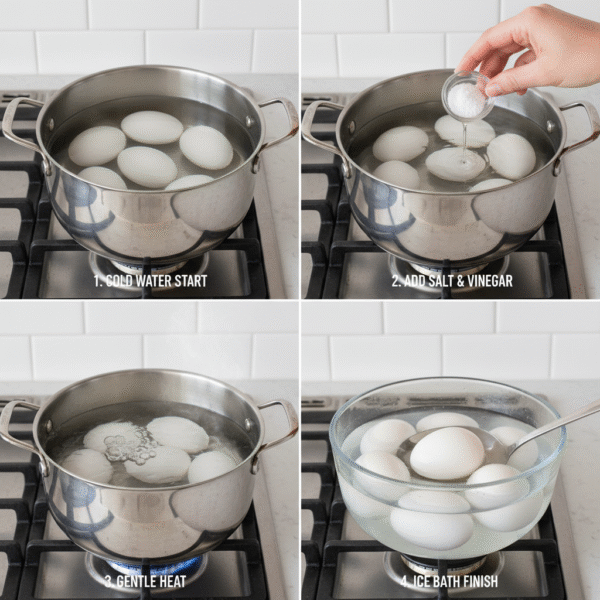 1. COLD WATER START

2. ADD SALT & VINEGAR

3. GENTLE HEAT

4. ICE BATH FINISH