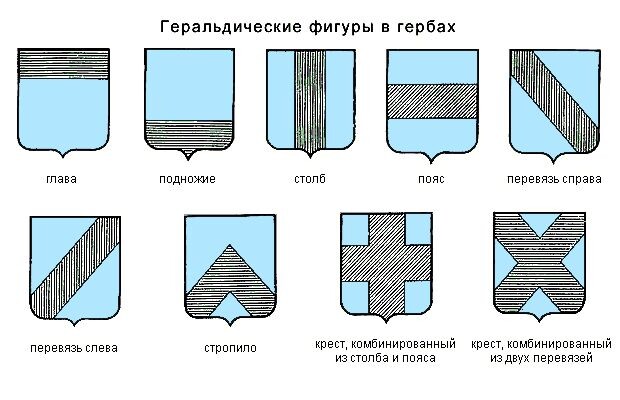 Геральдические фигуры в гербах

глава

подножие

столб

пояс

перевязь справа

перевязь слева

стропило

крест, комбинированный из столба и пояса

крест, комбинированный из двух перевязей