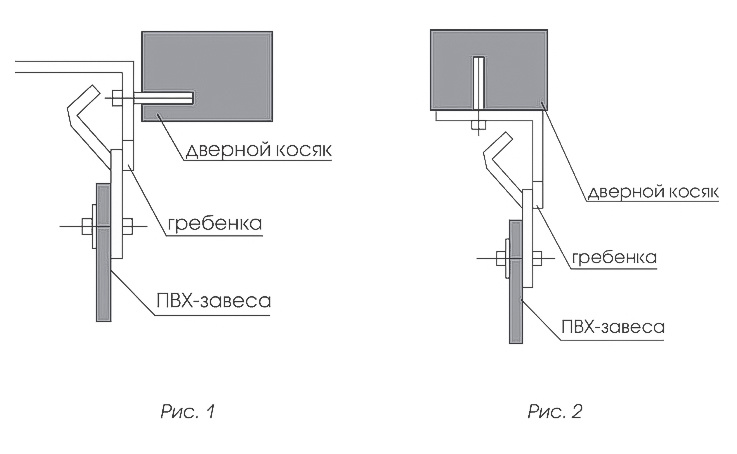 дверной косяк

гребенка

ПВХ-завеса

Рис. 1

дверной косяк

гребенка

ПВХ-завеса

Рис. 2