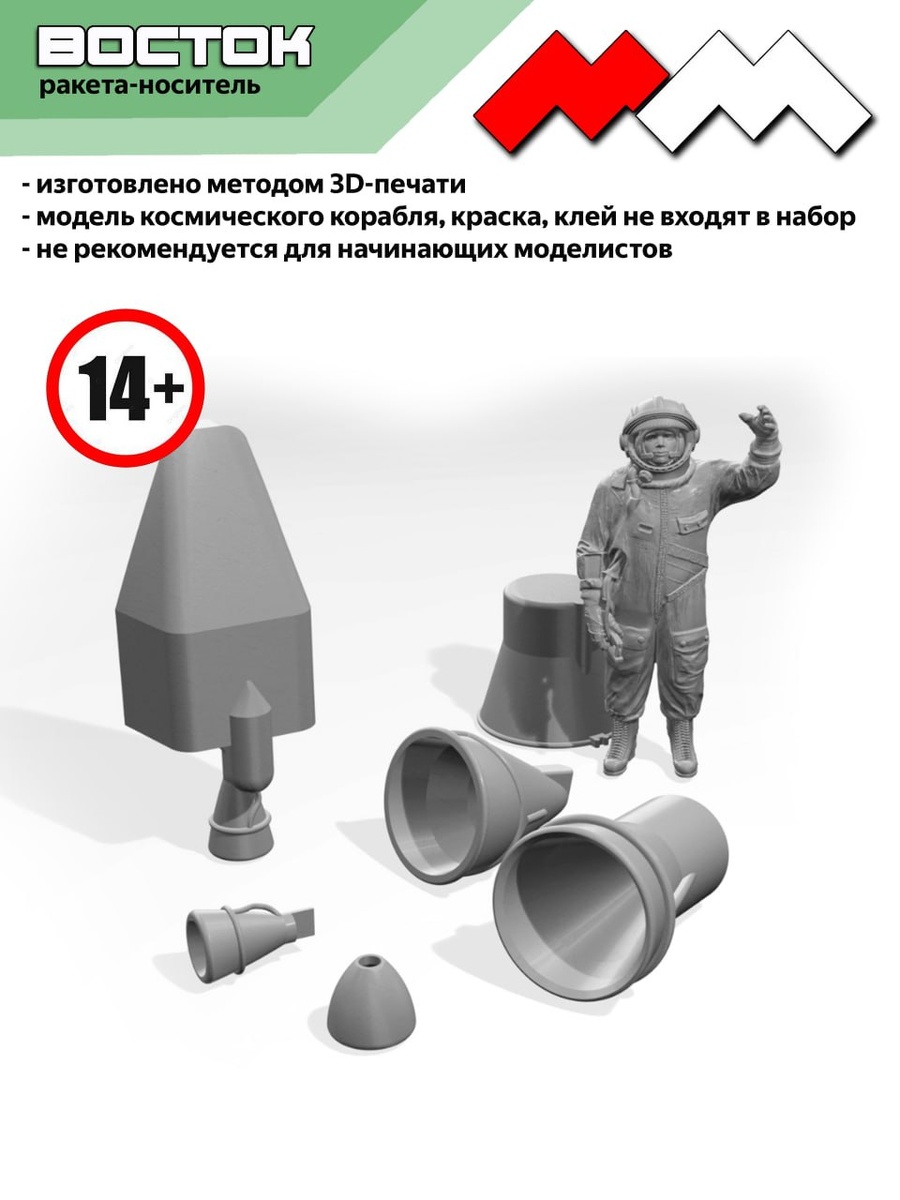 ВОСТОК
ракета-носитель

- изготовлено методом 3D-печати
- модель космического корабля, краска, клей не входят в набор
- не рекомендуется для начинающих моделистов

14+