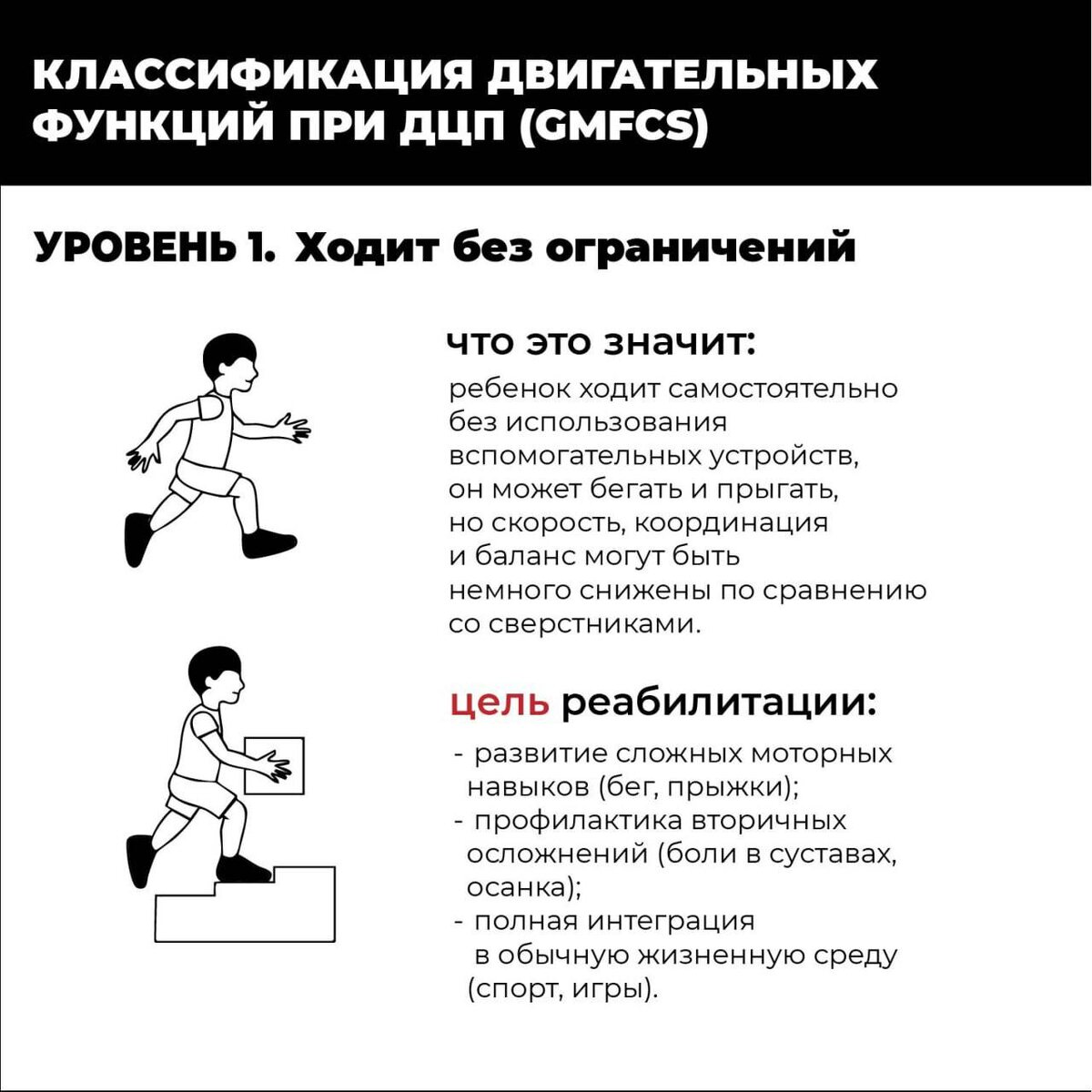 КЛАССИФИКАЦИЯ ДВИГАТЕЛЬНЫХ ФУНКЦИЙ ПРИ ДЦП (GMFCS)

УРОВЕНЬ 1. Ходит без ограничений

что это значит:

ребенок ходит самостоятельно без использования вспомогательных устройств, он может бегать и прыгать, но скорость, координация и баланс могут быть немного снижены по сравнению со сверстниками.

цель реабилитации:

- развитие сложных моторных навыков (бег, прыжки);
- профилактика вторичных осложнений (боли в суставах, осанка);
- полная интеграция в обычную жизненную среду (спорт, игры).