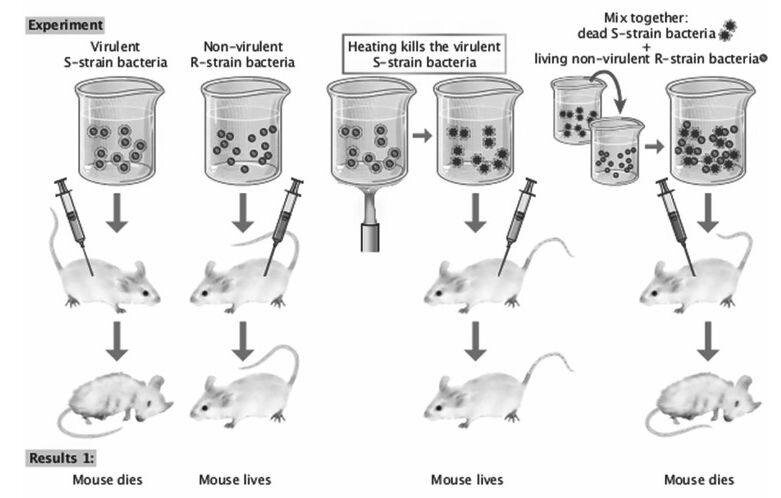 Experiment

Virulent S-strain bacteria

Non-virulent R-strain bacteria

Heating kills the virulent S-strain bacteria

Mix together: dead S-strain bacteria + living non-virulent R-strain bacteria

Results 1:

Mouse dies

Mouse lives

Mouse lives

Mouse dies