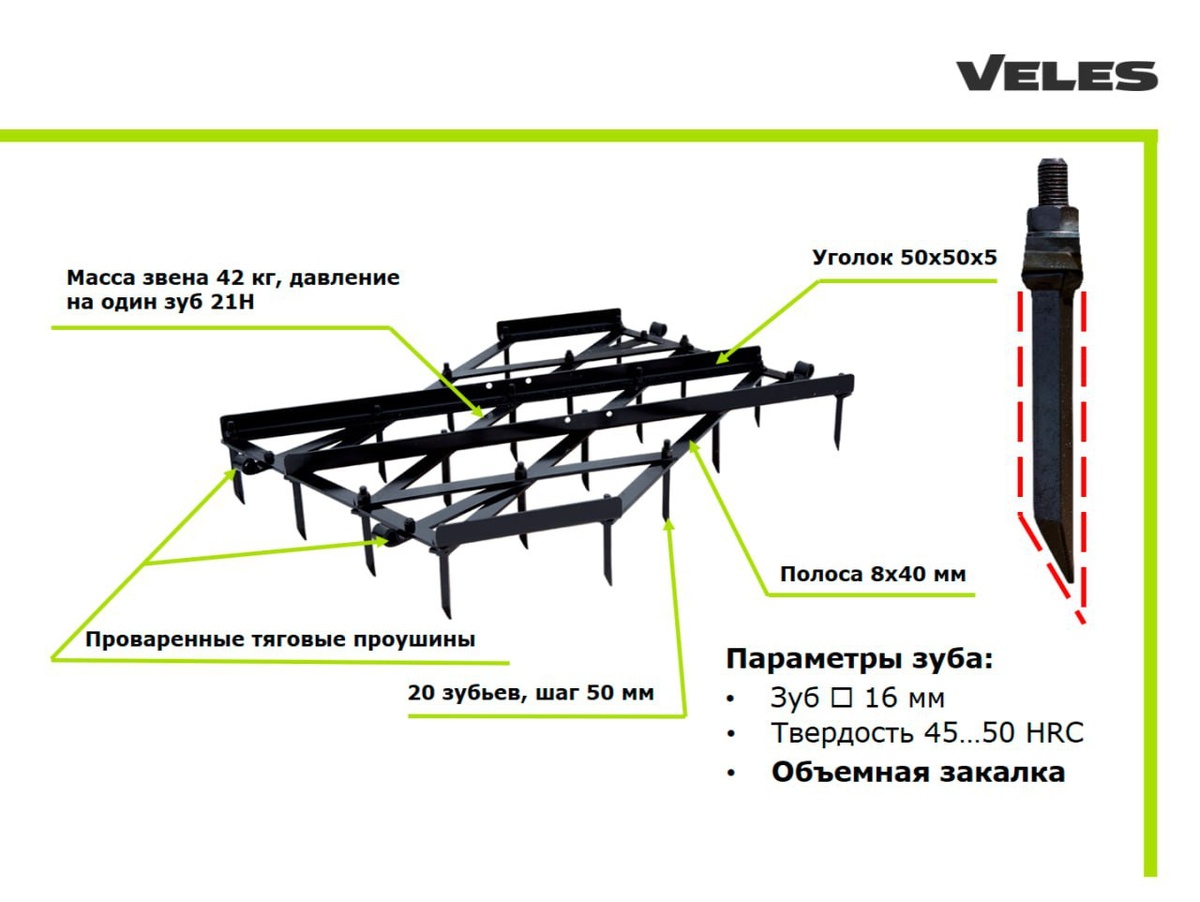 VELES

Масса звена 42 кг, давление на один зуб 21Н

Уголок 50х50х5

Полоса 8х40 мм

Проваренные тяговые проушины

20 зубьев, шаг 50 мм

Параметры зуба:
• Зуб □ 16 мм
• Твердость 45…50 HRC
• Объемная закалка