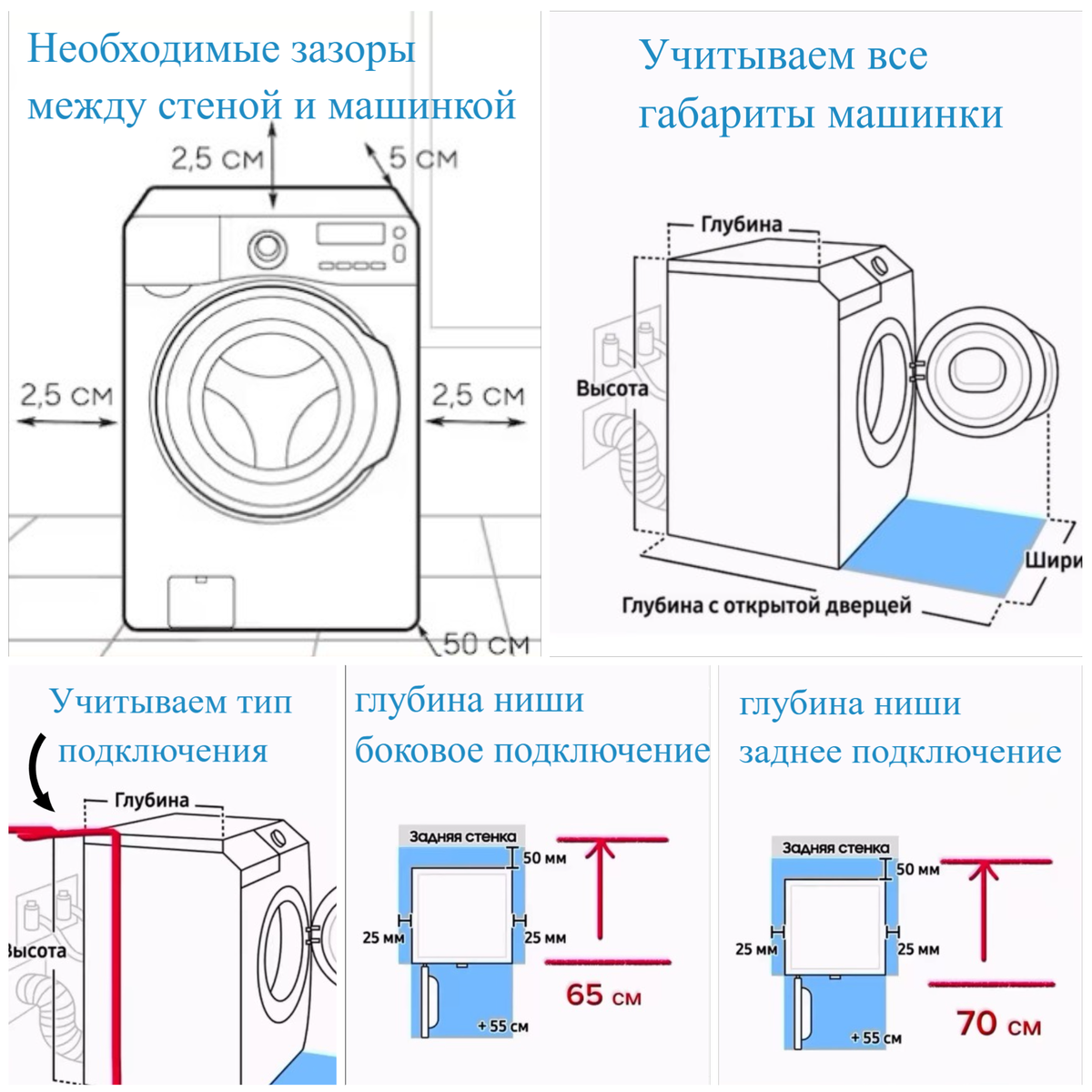 Необходимые зазоры между стеной и машинкой

2,5 см

5 см

2,5 см

2,5 см

50 см

Учитываем все габариты машинки

Глубина

Высота

Шири

Глубина с открытой дверцей

Учитываем тип подключения

Глубина

Высота

глубина ниши боковое подключение

Задняя стенка

50 мм

25 мм

25 мм

+ 55 см

65 см

глубина ниши заднее подключение

Задняя стенка

50 мм

25 мм

25 мм

+ 55 см

70 см